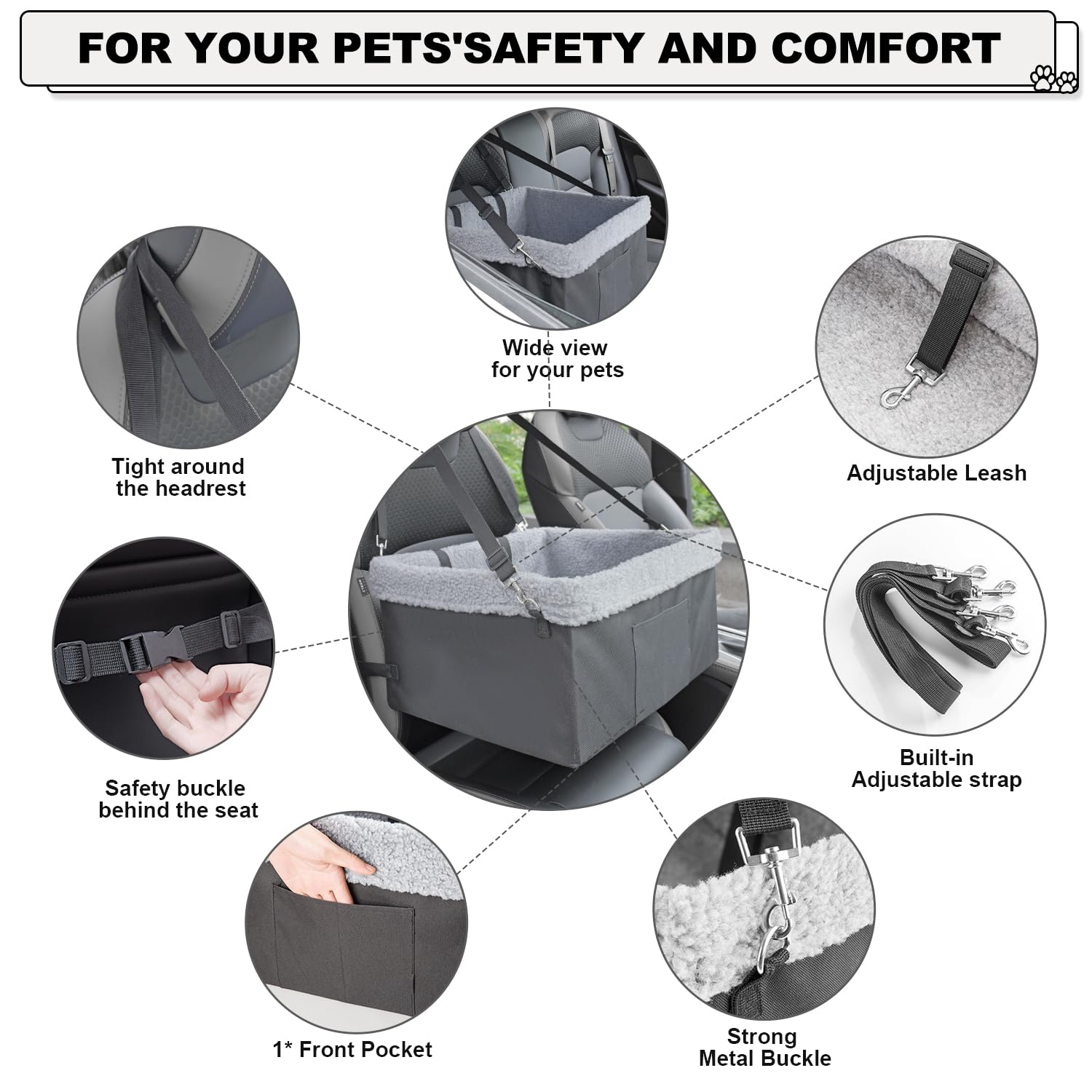 FOR YOUR PETS'SAFETY AND COMFORT

Wide view for your pets

Tight around the headrest

Adjustable Leash

Safety buckle behind the seat

Built-in Adjustable strap

1* Front Pocket

Strong Metal Buckle