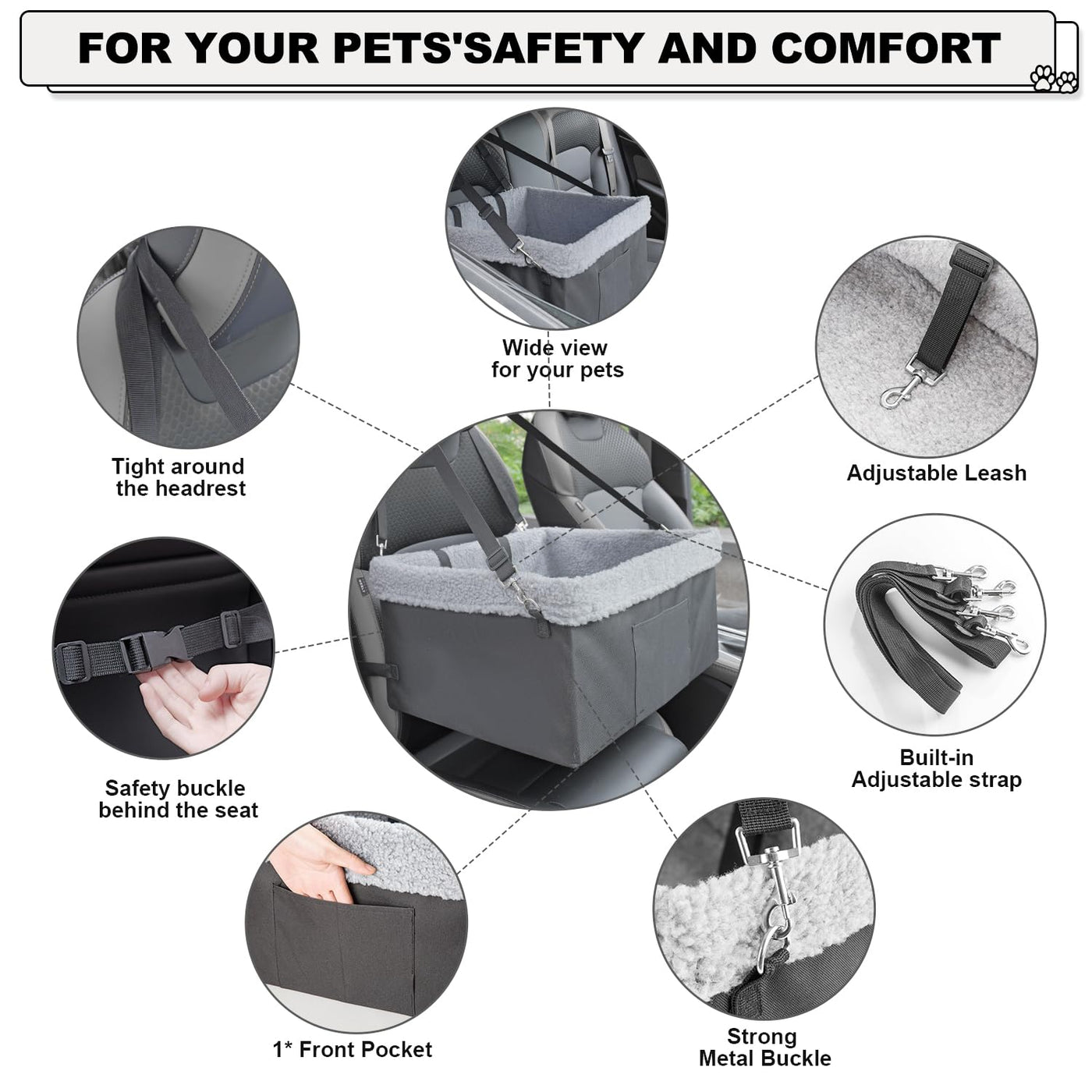 FOR YOUR PETS'SAFETY AND COMFORT

Wide view for your pets

Tight around the headrest

Adjustable Leash

Safety buckle behind the seat

Built-in Adjustable strap

1* Front Pocket

Strong Metal Buckle