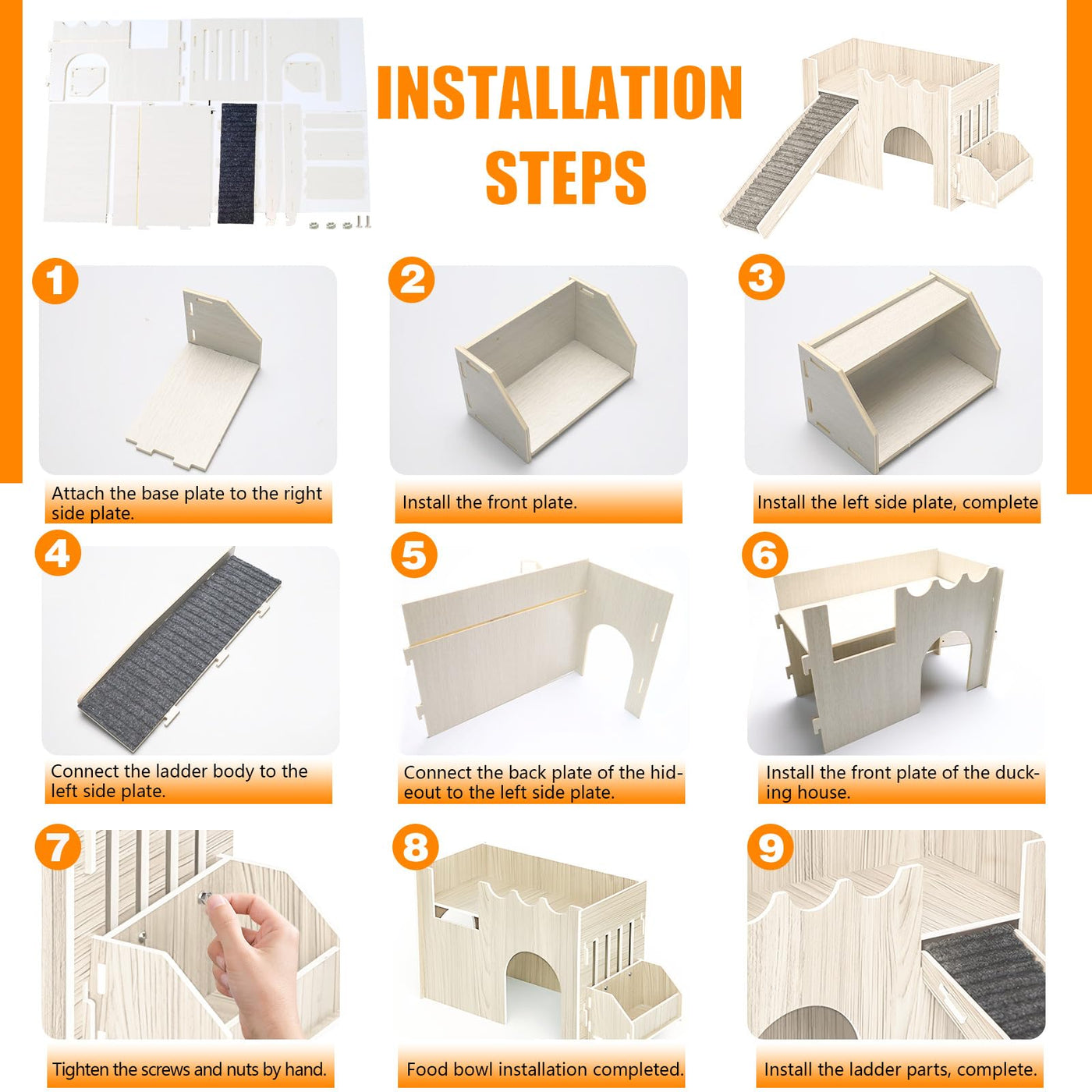 INSTALLATION STEPS

1

Attach the base plate to the right side plate.

2

Install the front plate.

3

Install the left side plate, complete

4

Connect the ladder body to the left side plate.

5

Connect the back plate of the hideout to the left side plate.

6

Install the front plate of the ducking house.

7

Tighten the screws and nuts by hand.

8

Food bowl installation completed.

9

Install the ladder parts, complete.