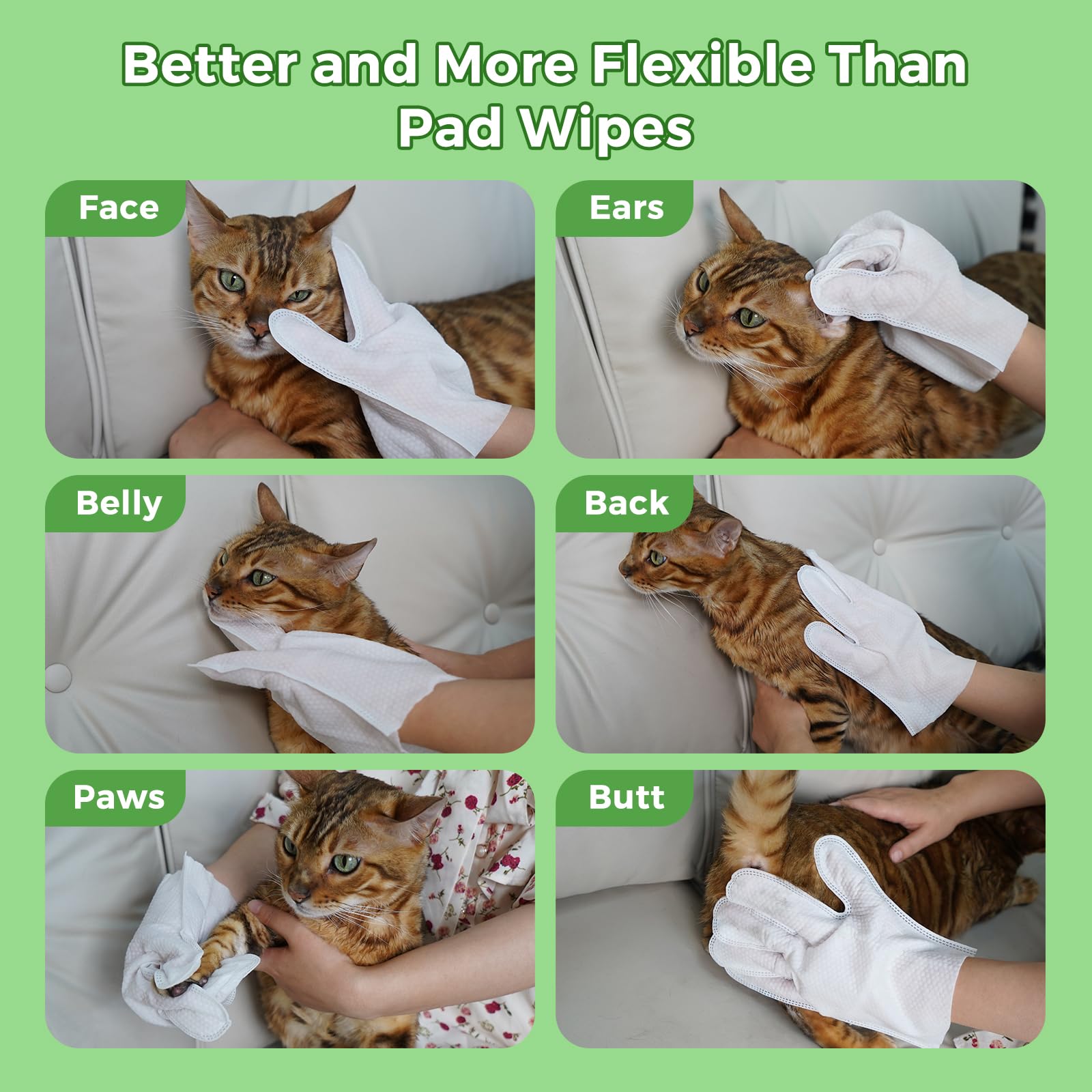 Better and More Flexible Than Pad Wipes

Face

Ears

Belly

Back

Paws

Butt