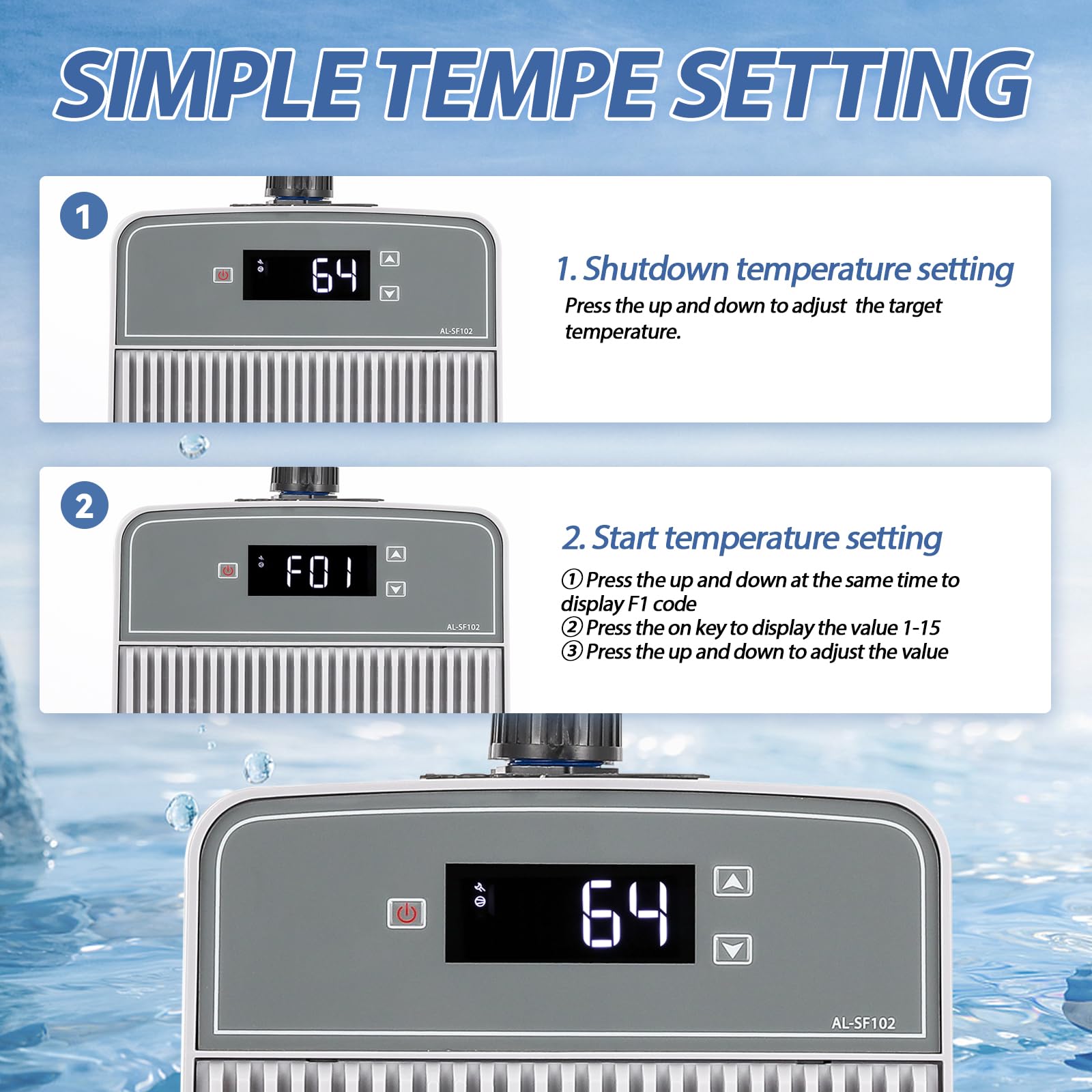 SIMPLE TEMPE SETTING

1

64

AL-SF102

1. Shutdown temperature setting

Press the up and down to adjust the target temperature.

2

F01

AL-SF102

2. Start temperature setting

① Press the up and down at the same time to display F1 code
② Press the on key to display the value 1-15
③ Press the up and down to adjust the value

64

AL-SF102