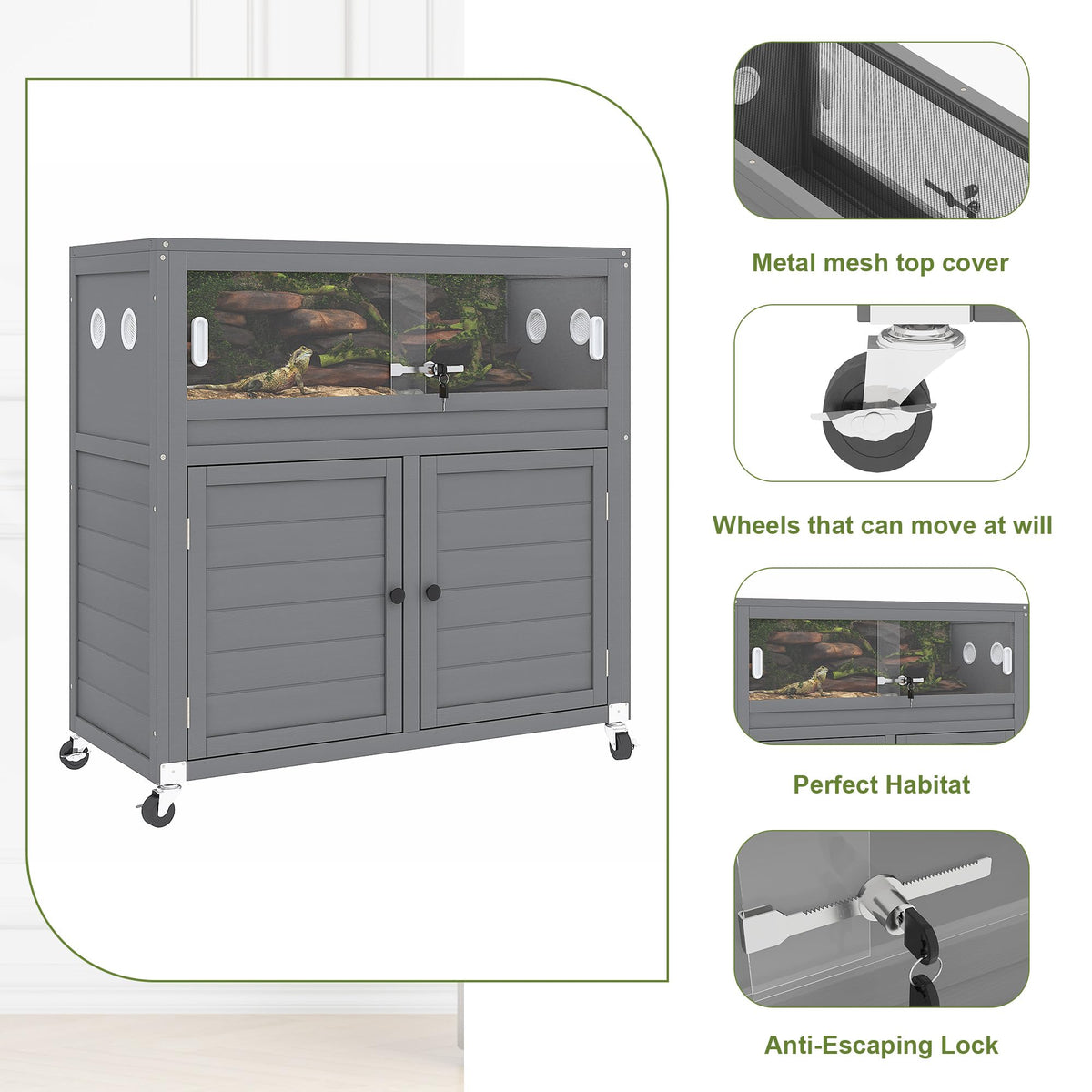 Metal mesh top cover

Wheels that can move at will

Perfect Habitat

Anti-Escaping Lock