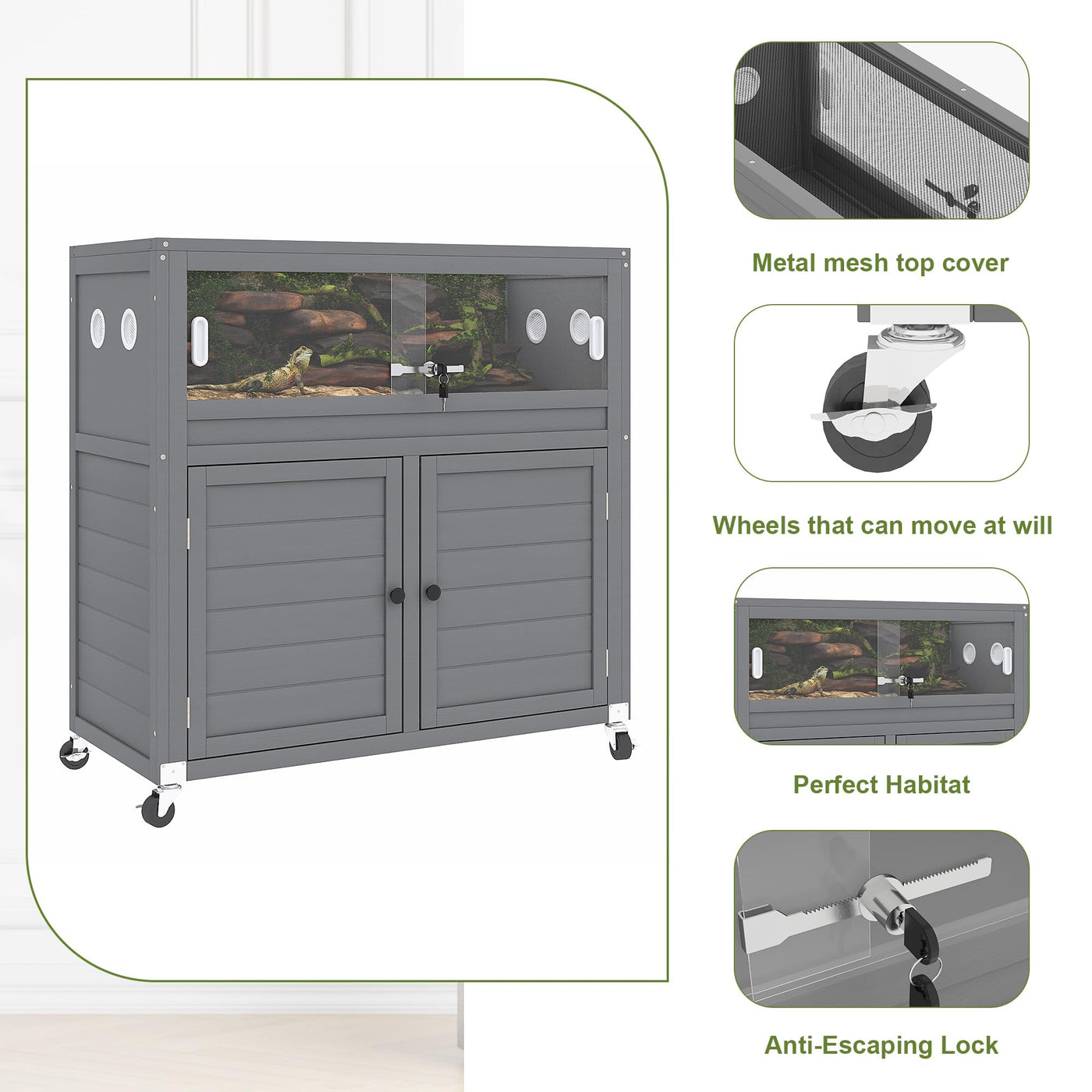 Metal mesh top cover

Wheels that can move at will

Perfect Habitat

Anti-Escaping Lock