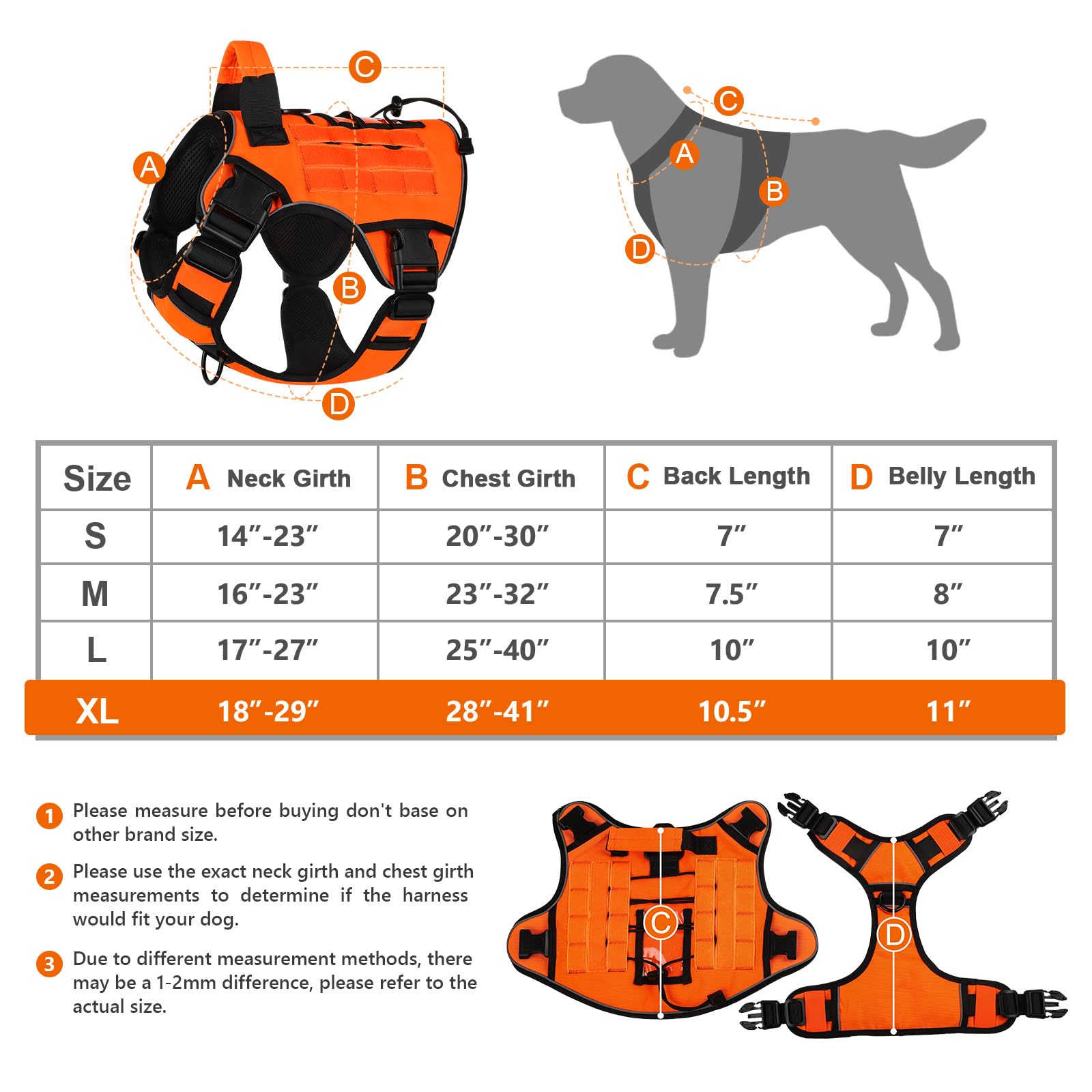 C
A
B
D

C
A
B
D

| Size | A Neck Girth | B Chest Girth | C Back Length | D Belly Length |
|---|---|---|---|---|
| S | 14″-23″ | 20″-30″ | 7″ | 7″ |
| M | 16″-23″ | 23″-32″ | 7.5″ | 8″ |
| L | 17″-27″ | 25″-40″ | 10″ | 10″ |
| XL | 18″-29″ | 28″-41″ | 10.5″ | 11″ |

1 Please measure before buying don't base on other brand size.

2 Please use the exact neck girth and chest girth measurements to determine if the harness would fit your dog.

3 Due to different measurement methods, there may be a 1-2mm difference, please refer to the actual size.

C
D