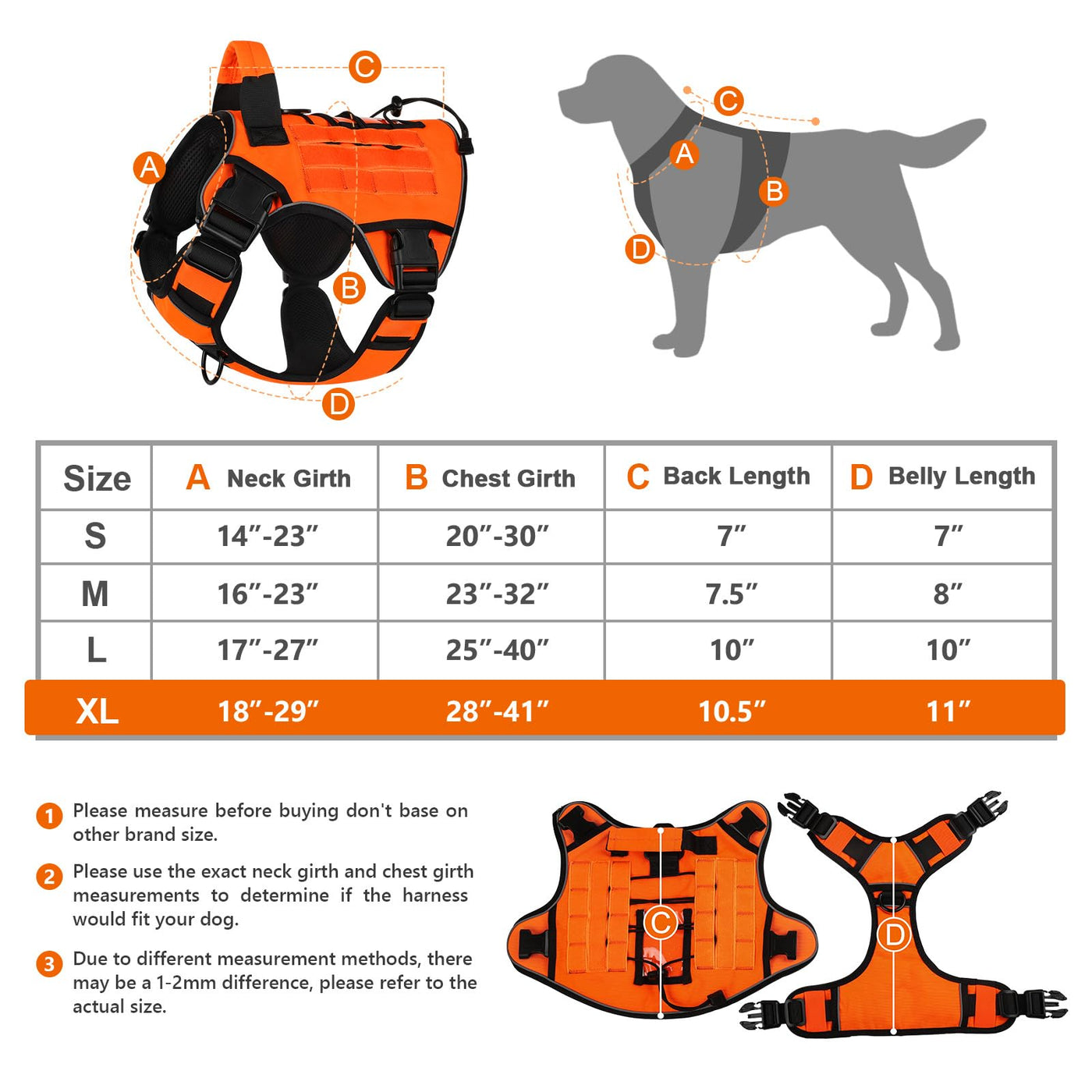 C
A
B
D

C
A
B
D

| Size | A Neck Girth | B Chest Girth | C Back Length | D Belly Length |
|---|---|---|---|---|
| S | 14″-23″ | 20″-30″ | 7″ | 7″ |
| M | 16″-23″ | 23″-32″ | 7.5″ | 8″ |
| L | 17″-27″ | 25″-40″ | 10″ | 10″ |
| XL | 18″-29″ | 28″-41″ | 10.5″ | 11″ |

1 Please measure before buying don't base on other brand size.

2 Please use the exact neck girth and chest girth measurements to determine if the harness would fit your dog.

3 Due to different measurement methods, there may be a 1-2mm difference, please refer to the actual size.

C
D