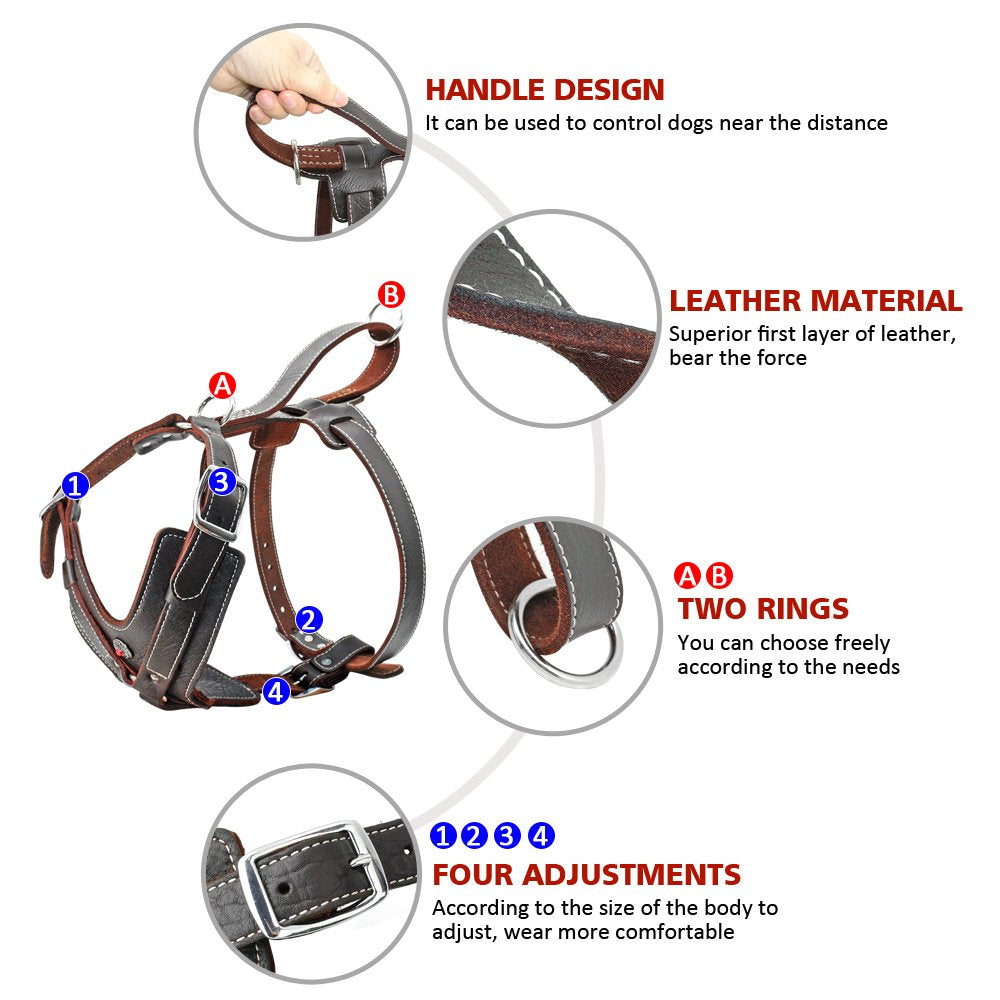 HANDLE DESIGN
It can be used to control dogs near the distance

B
A
1
3
2
4

LEATHER MATERIAL
Superior first layer of leather, bear the force

A B
TWO RINGS
You can choose freely according to the needs

1 2 3 4
FOUR ADJUSTMENTS
According to the size of the body to adjust, wear more comfortable