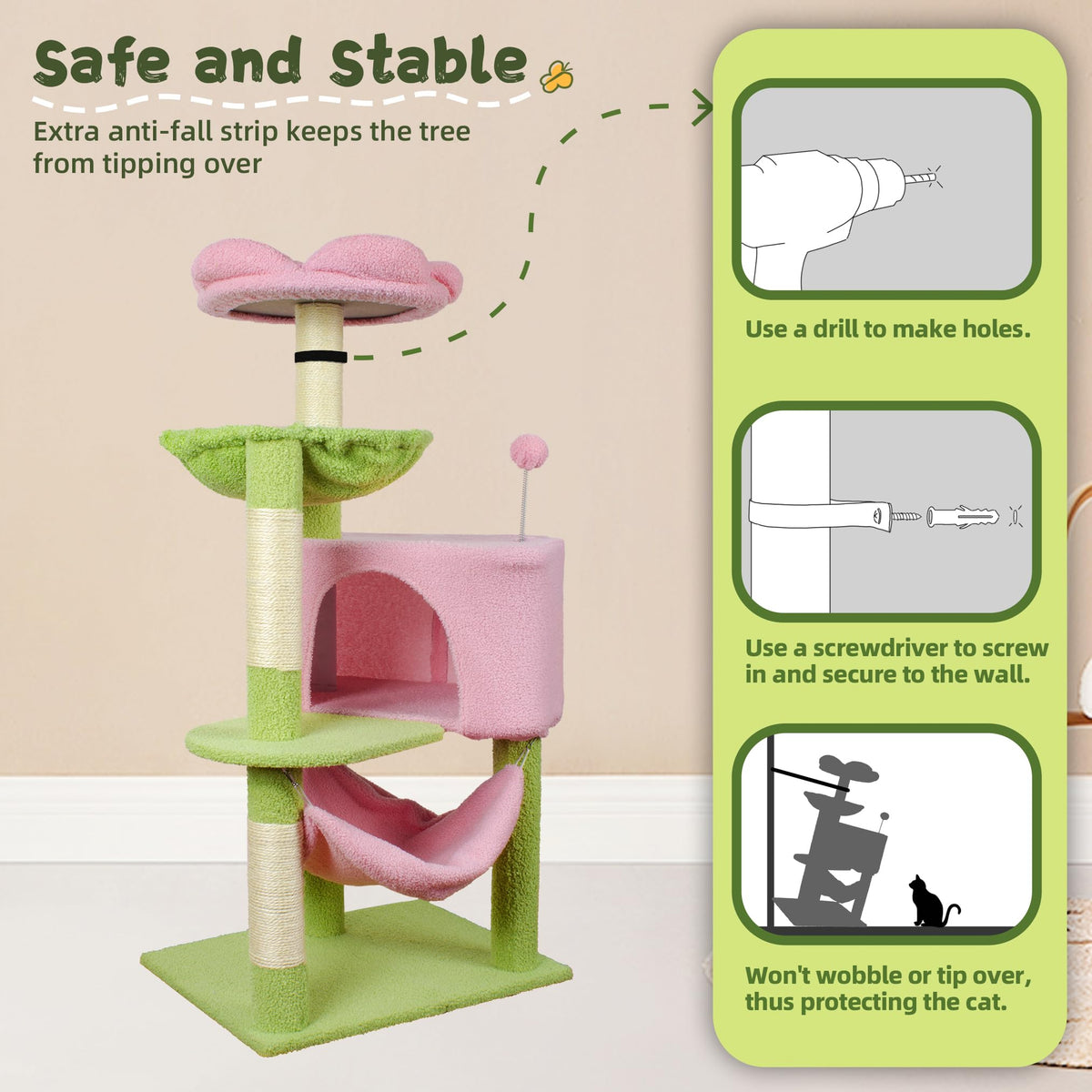 Safe and Stable

Extra anti-fall strip keeps the tree from tipping over

Use a drill to make holes.

Use a screwdriver to screw in and secure to the wall.

Won't wobble or tip over, thus protecting the cat.