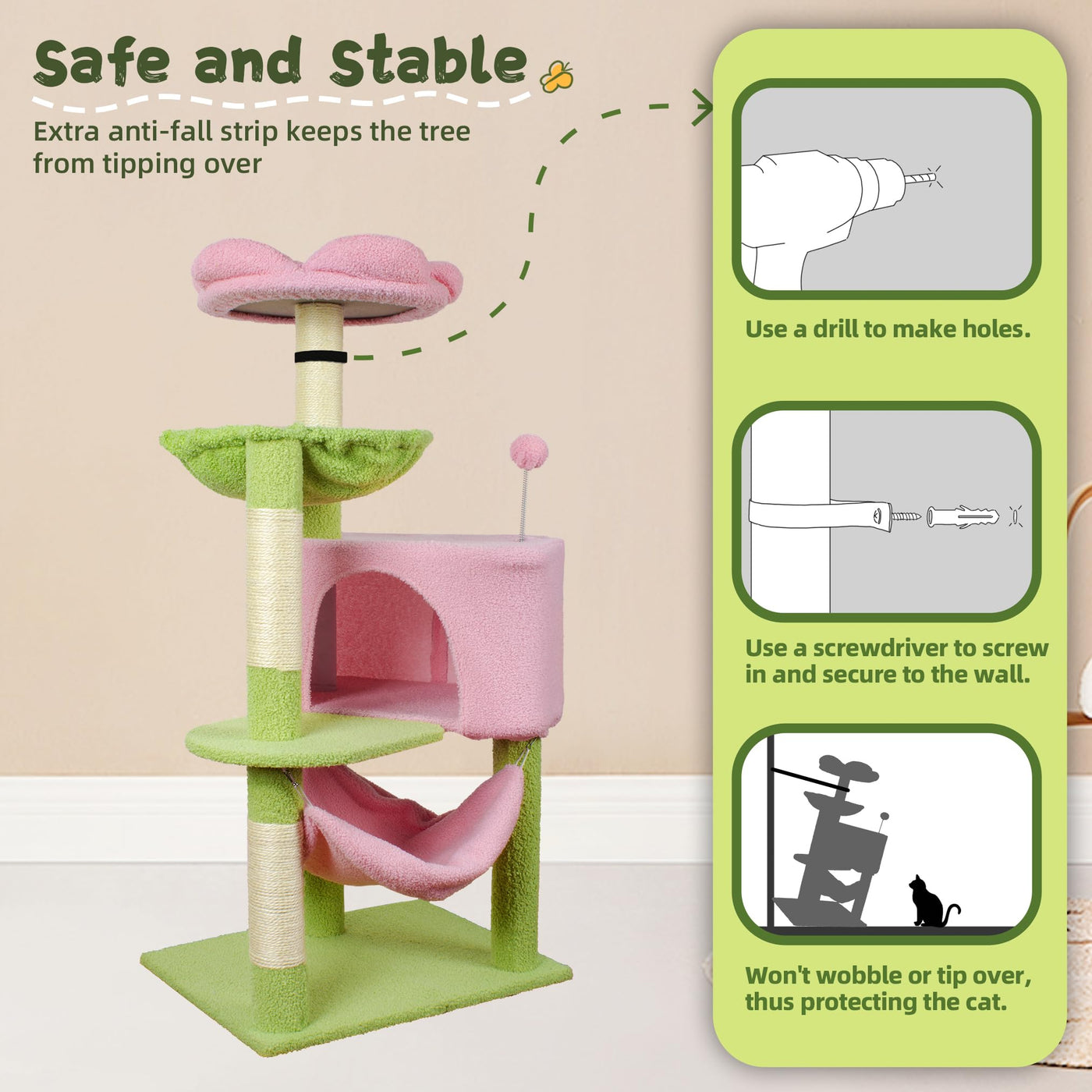 Safe and Stable

Extra anti-fall strip keeps the tree from tipping over

Use a drill to make holes.

Use a screwdriver to screw in and secure to the wall.

Won't wobble or tip over, thus protecting the cat.