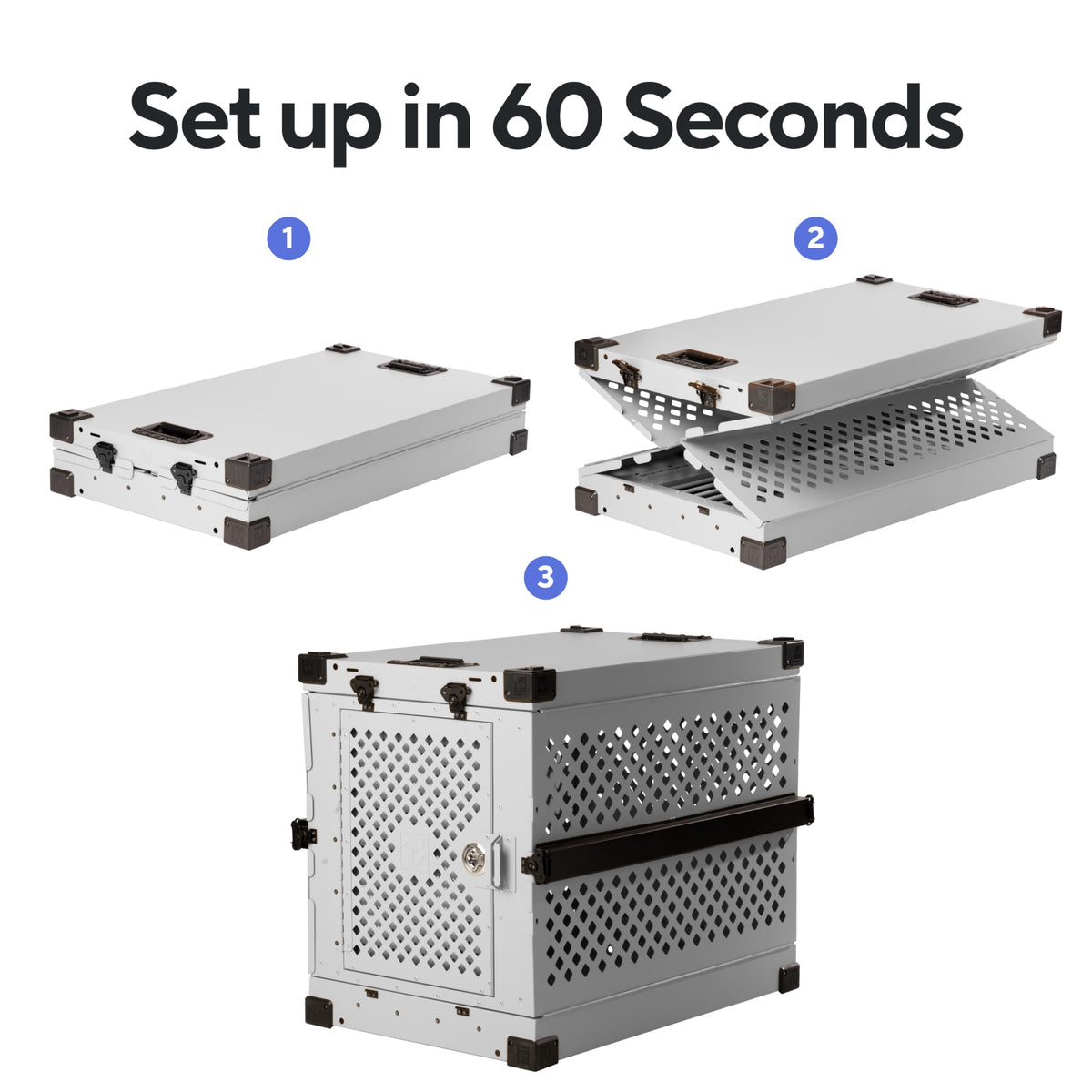 Set up in 60 Seconds

1

2

3