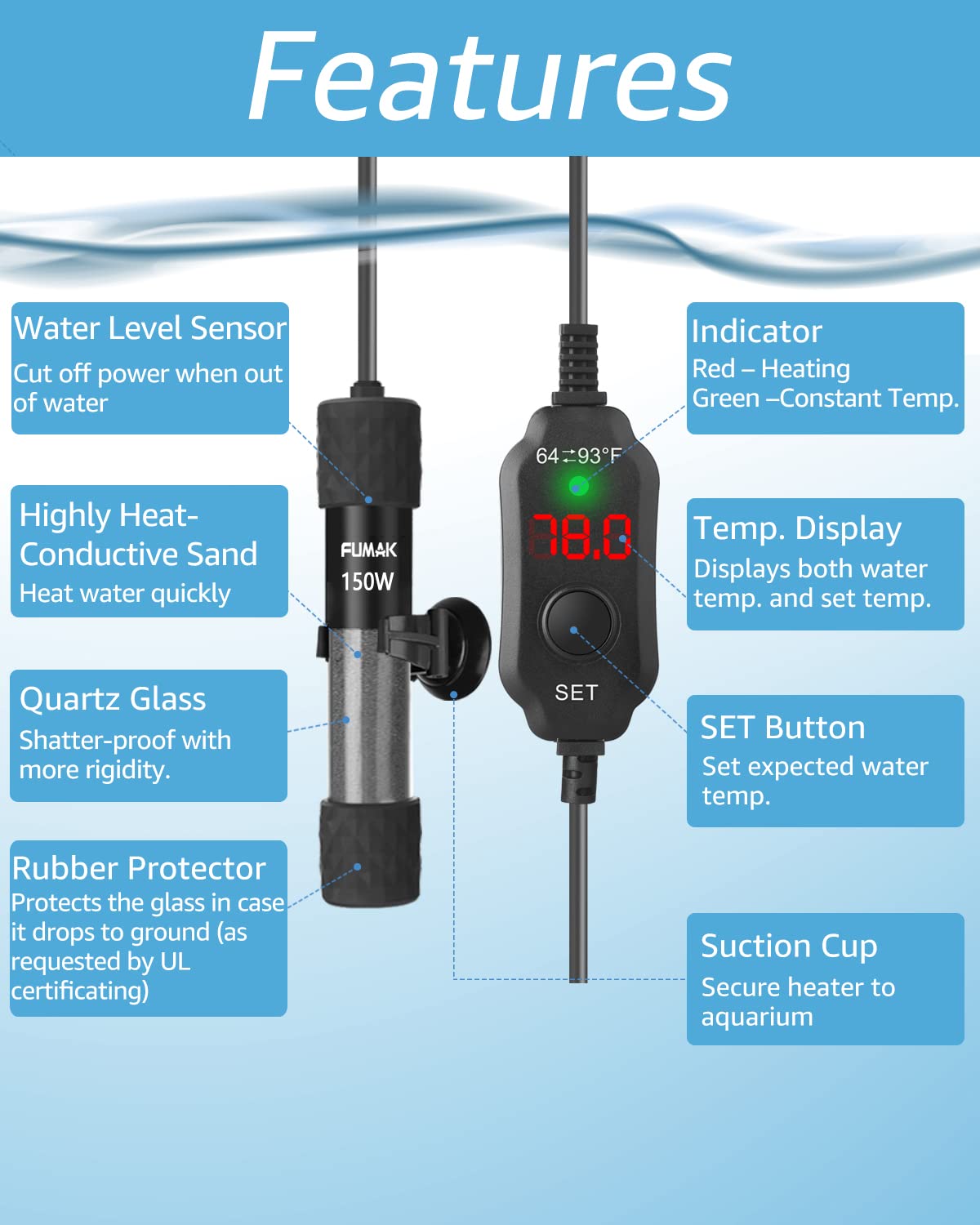 Features

Water Level Sensor
Cut off power when out of water

Highly Heat-Conductive Sand
Heat water quickly

Quartz Glass
Shatter-proof with more rigidity.

Rubber Protector
Protects the glass in case it drops to ground (as requested by UL certificating)

FUMAK
150W

64⇄93°F
78.0
SET

Indicator
Red – Heating
Green –Constant Temp.

Temp. Display
Displays both water temp. and set temp.

SET Button
Set expected water temp.

Suction Cup
Secure heater to aquarium