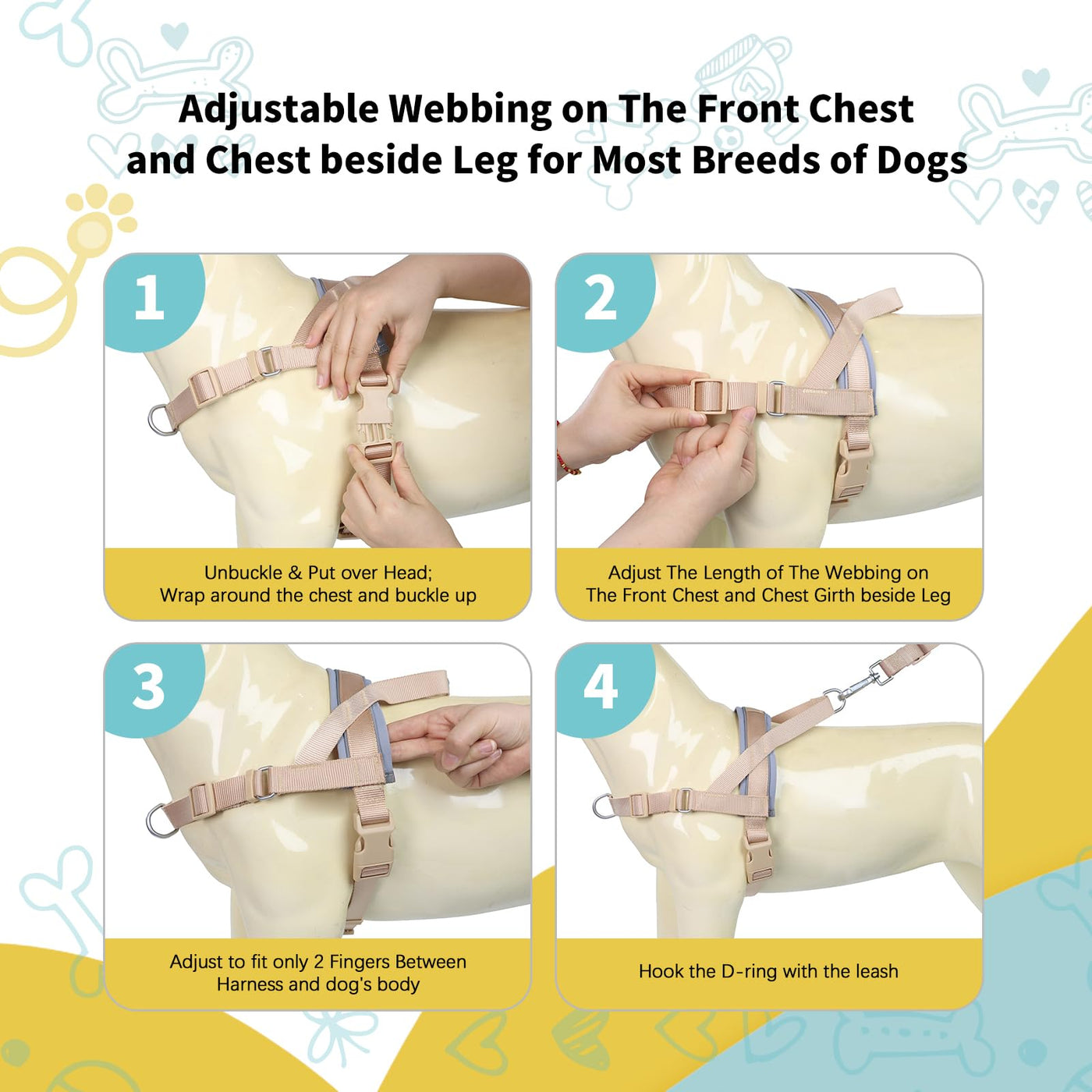 Adjustable Webbing on The Front Chest and Chest beside Leg for Most Breeds of Dogs

1

Unbuckle & Put over Head;
Wrap around the chest and buckle up

2

Adjust The Length of The Webbing on
The Front Chest and Chest Girth beside Leg

3

Adjust to fit only 2 Fingers Between
Harness and dog's body

4

Hook the D-ring with the leash