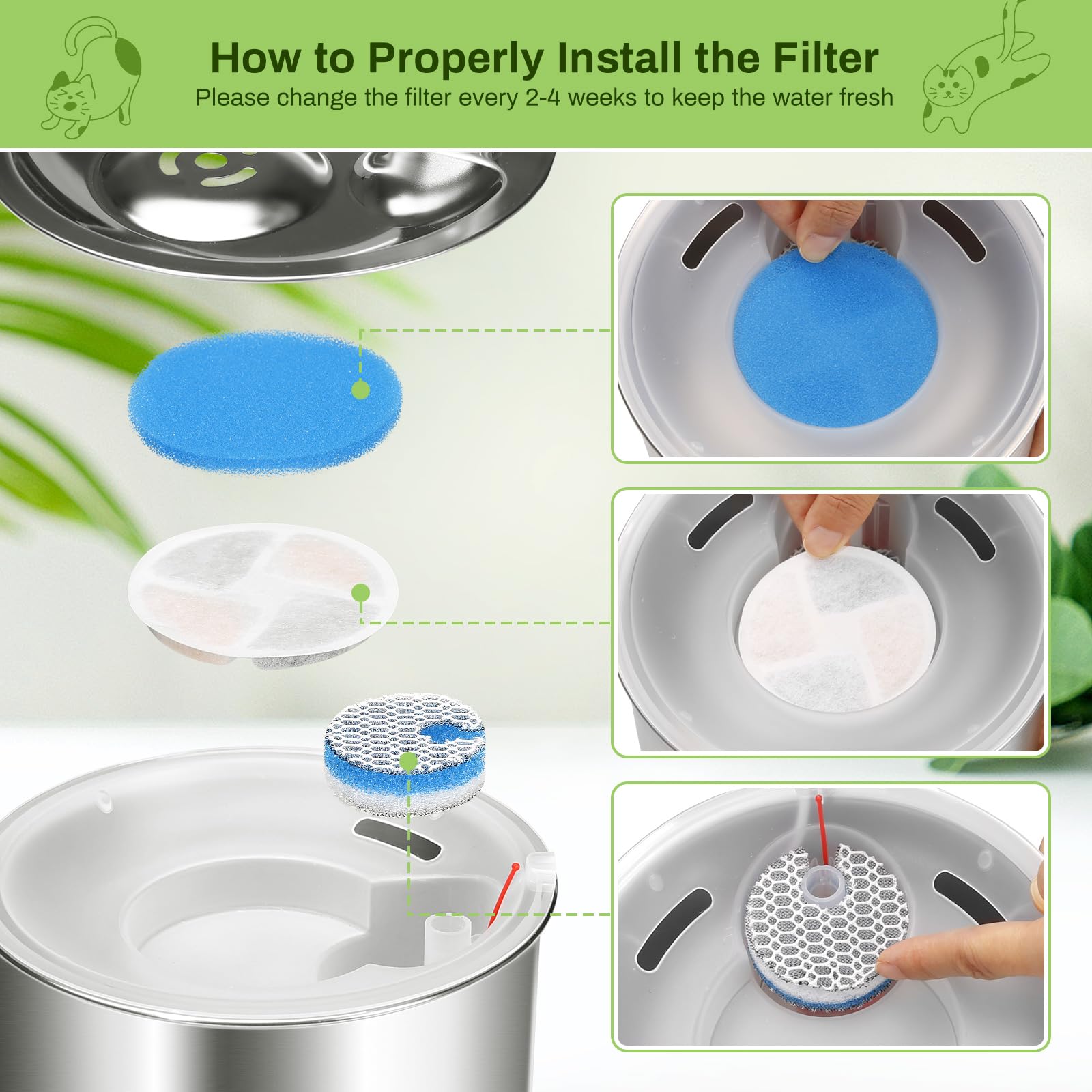 How to Properly Install the Filter

Please change the filter every 2-4 weeks to keep the water fresh