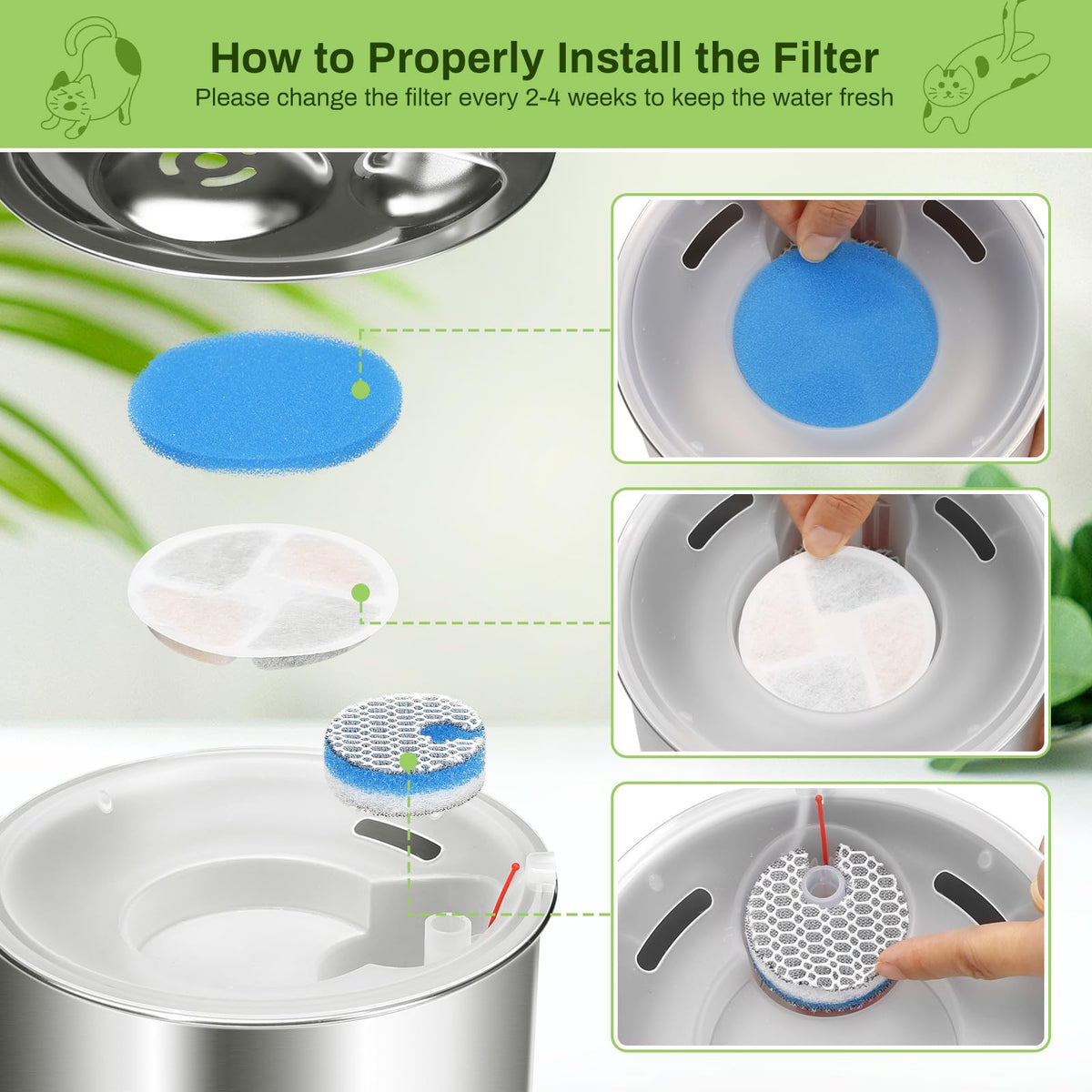 How to Properly Install the Filter
Please change the filter every 2-4 weeks to keep the water fresh