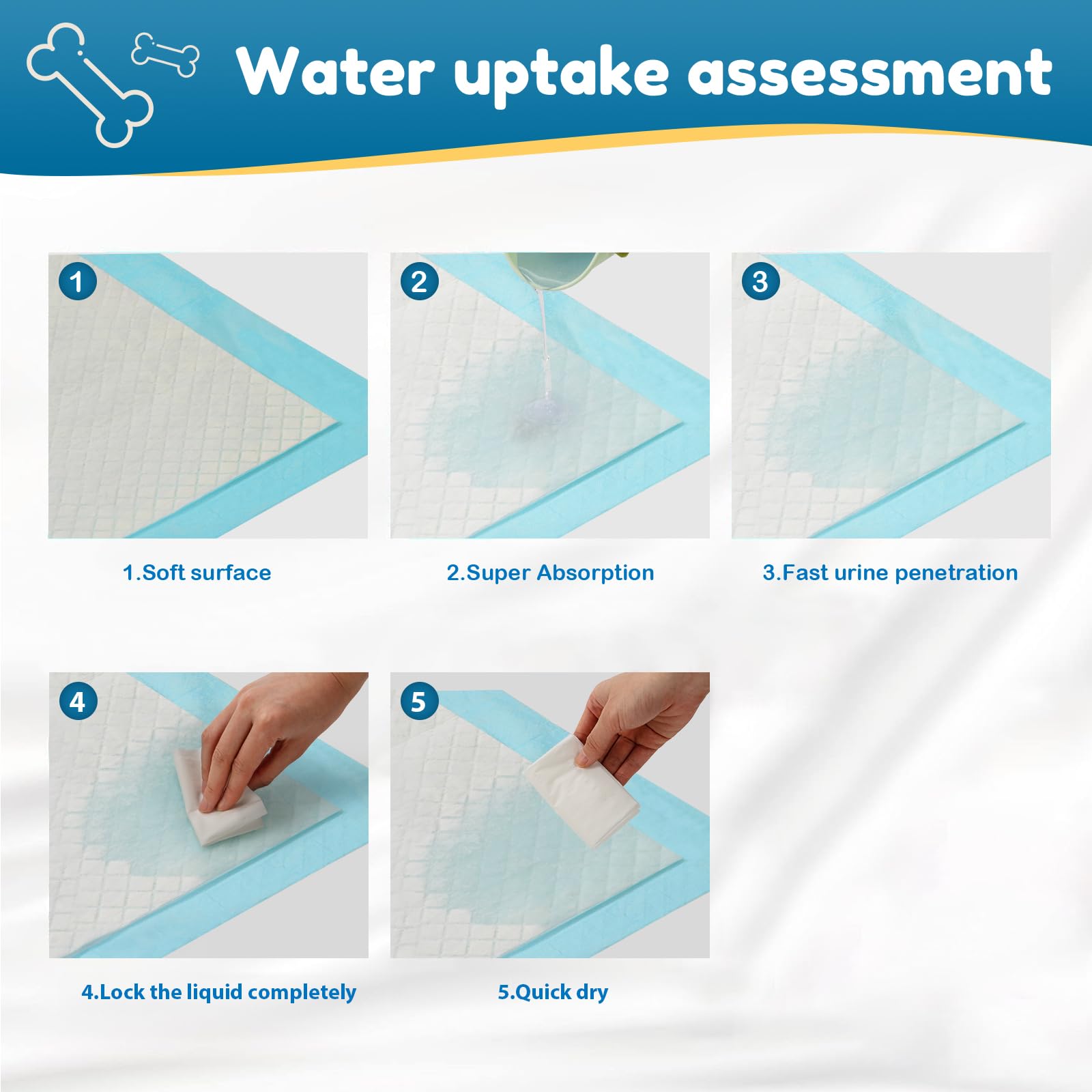 Water uptake assessment

1

2

3

1.Soft surface

2.Super Absorption

3.Fast urine penetration

4

5

4.Lock the liquid completely

5.Quick dry