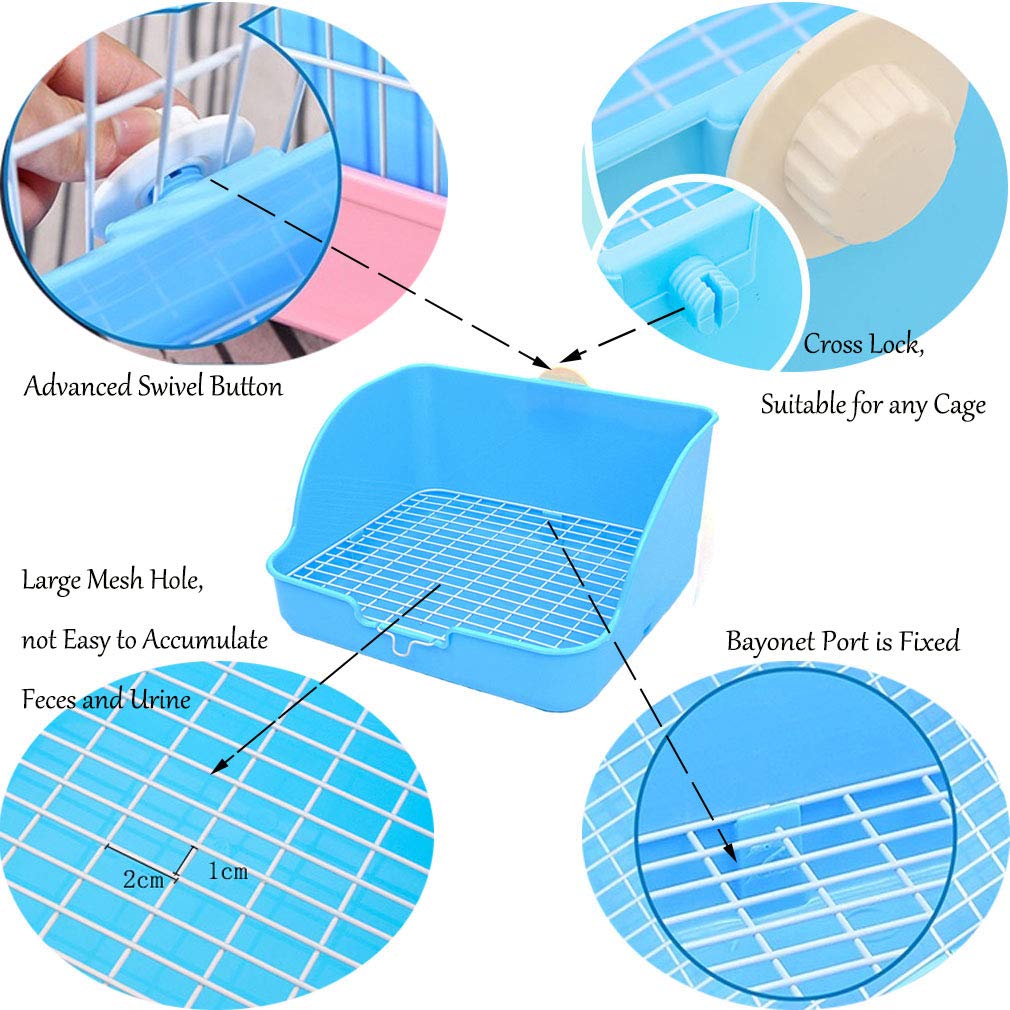 Advanced Swivel Button

Cross Lock,

Suitable for any Cage

Large Mesh Hole,

not Easy to Accumulate

Feces and Urine

Bayonet Port is Fixed

2cm

1cm