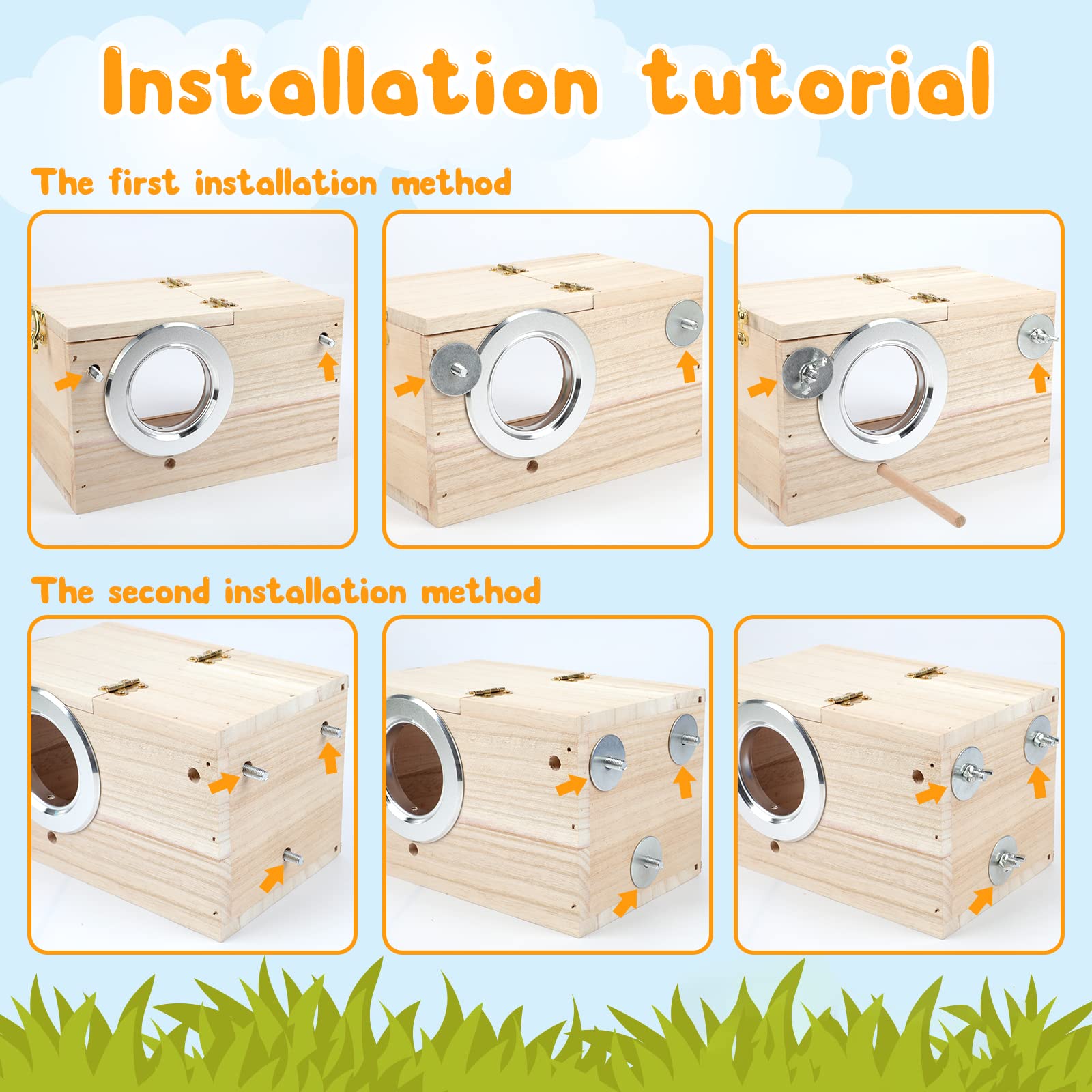 Installation tutorial

The first installation method

The second installation method