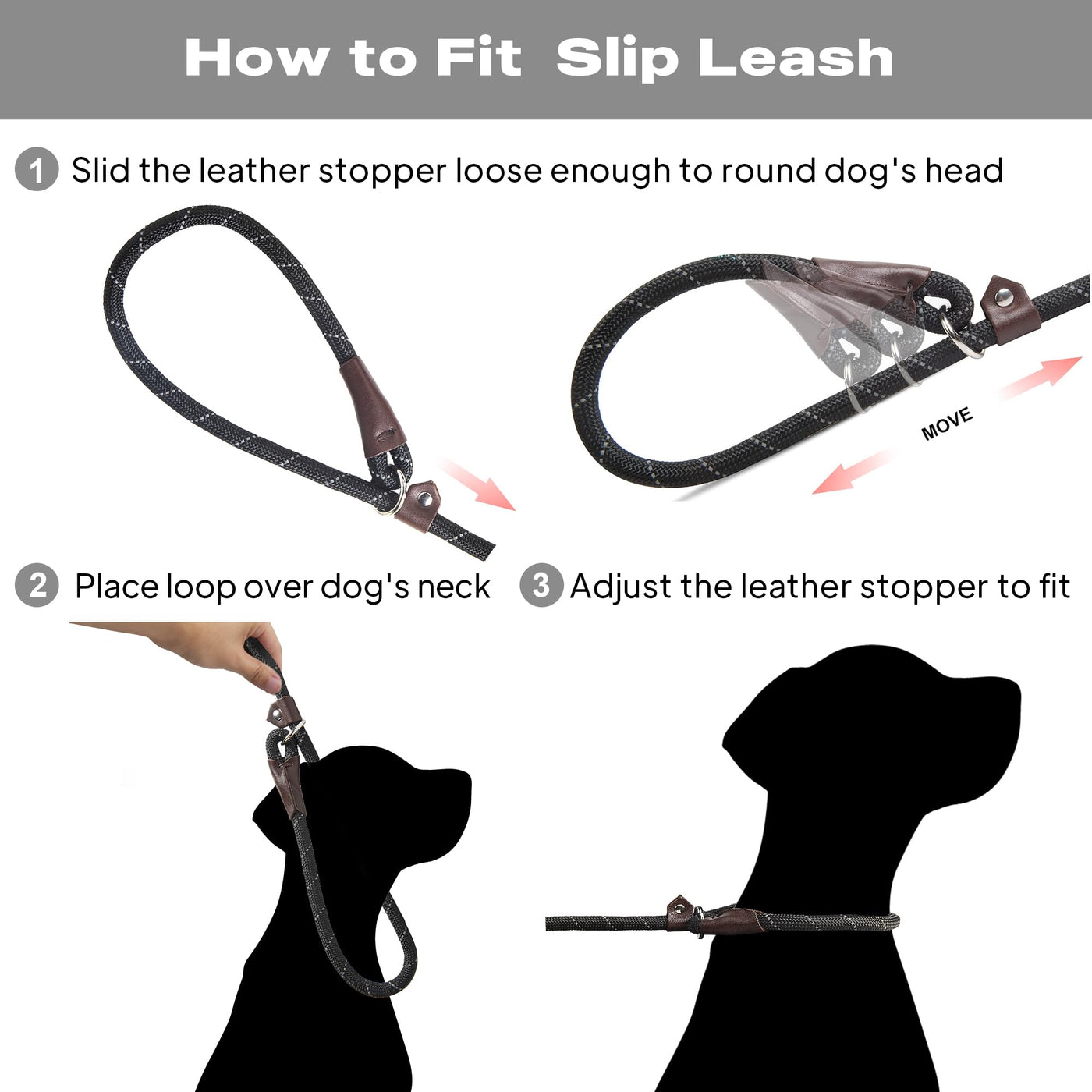 How to Fit Slip Leash

1 Slid the leather stopper loose enough to round dog's head

MOVE

2 Place loop over dog's neck

3 Adjust the leather stopper to fit