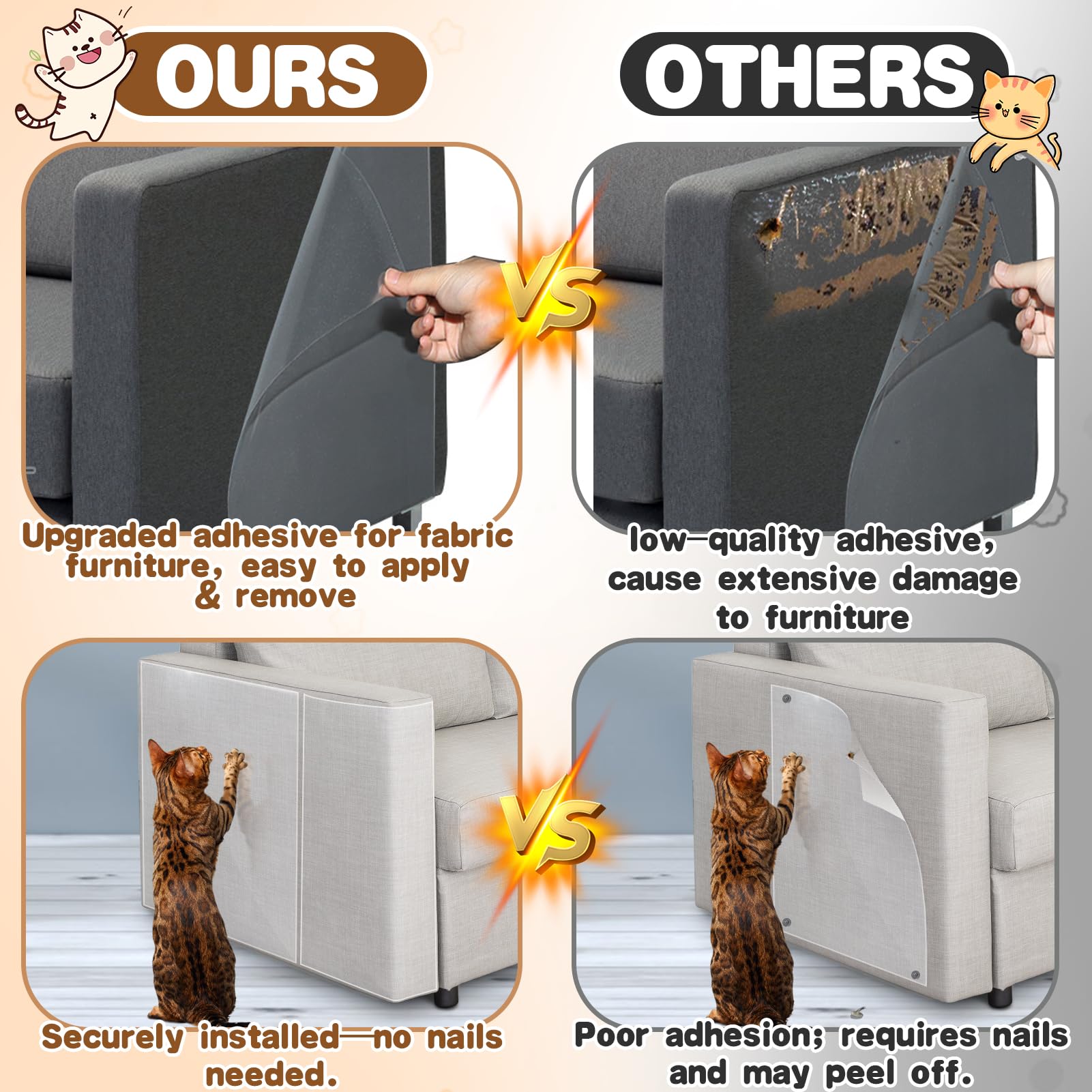 OURS

OTHERS

VS

Upgraded adhesive for fabric furniture, easy to apply & remove

low-quality adhesive, cause extensive damage to furniture

VS

Securely installed—no nails needed.

Poor adhesion; requires nails and may peel off.