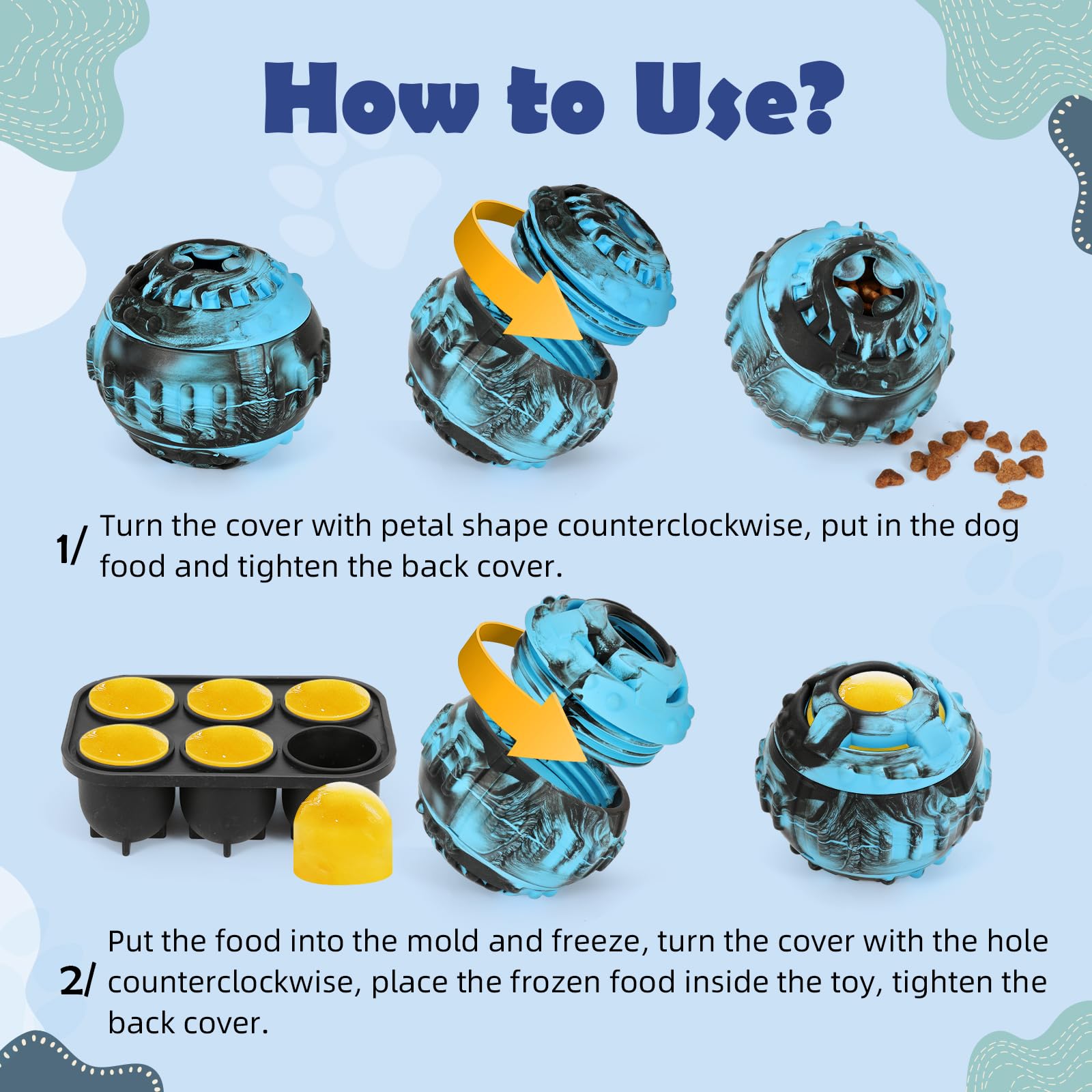 How to Use?

1/ Turn the cover with petal shape counterclockwise, put in the dog food and tighten the back cover.

2/ Put the food into the mold and freeze, turn the cover with the hole counterclockwise, place the frozen food inside the toy, tighten the back cover.