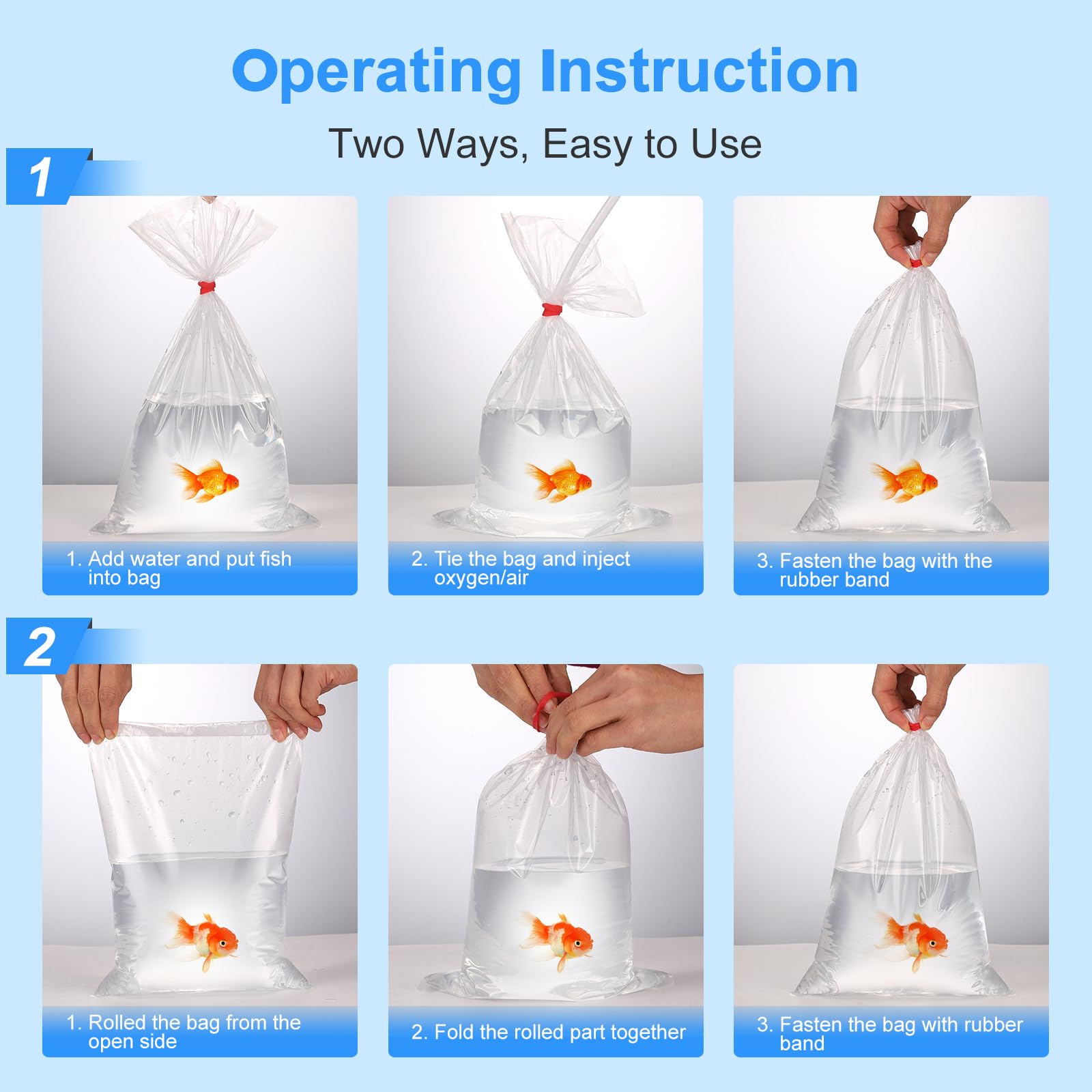 Operating Instruction

Two Ways, Easy to Use

1

1. Add water and put fish into bag

2. Tie the bag and inject oxygen/air

3. Fasten the bag with the rubber band

2

1. Rolled the bag from the open side

2. Fold the rolled part together

3. Fasten the bag with rubber band