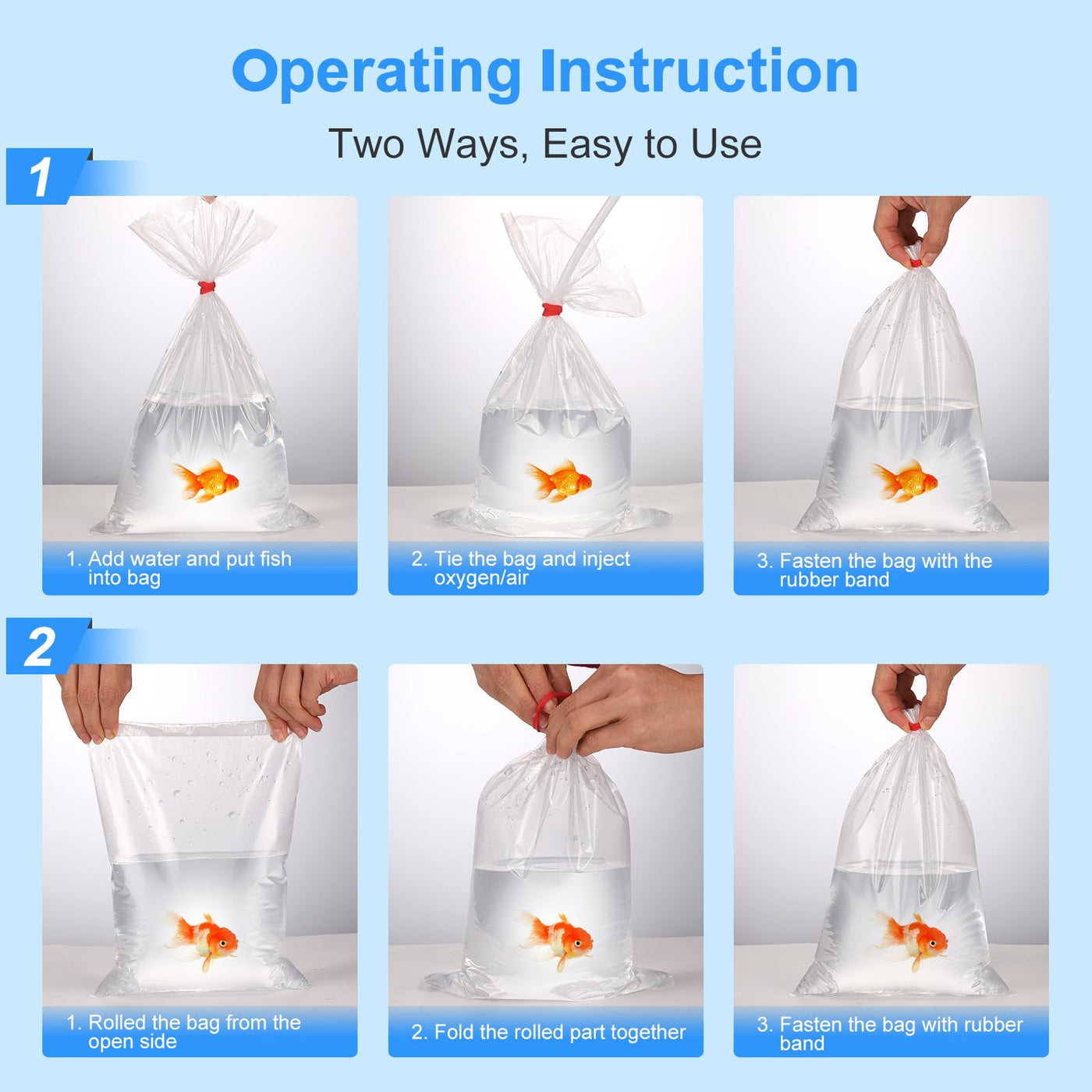 Operating Instruction

Two Ways, Easy to Use

1

1. Add water and put fish into bag

2. Tie the bag and inject oxygen/air

3. Fasten the bag with the rubber band

2

1. Rolled the bag from the open side

2. Fold the rolled part together

3. Fasten the bag with rubber band