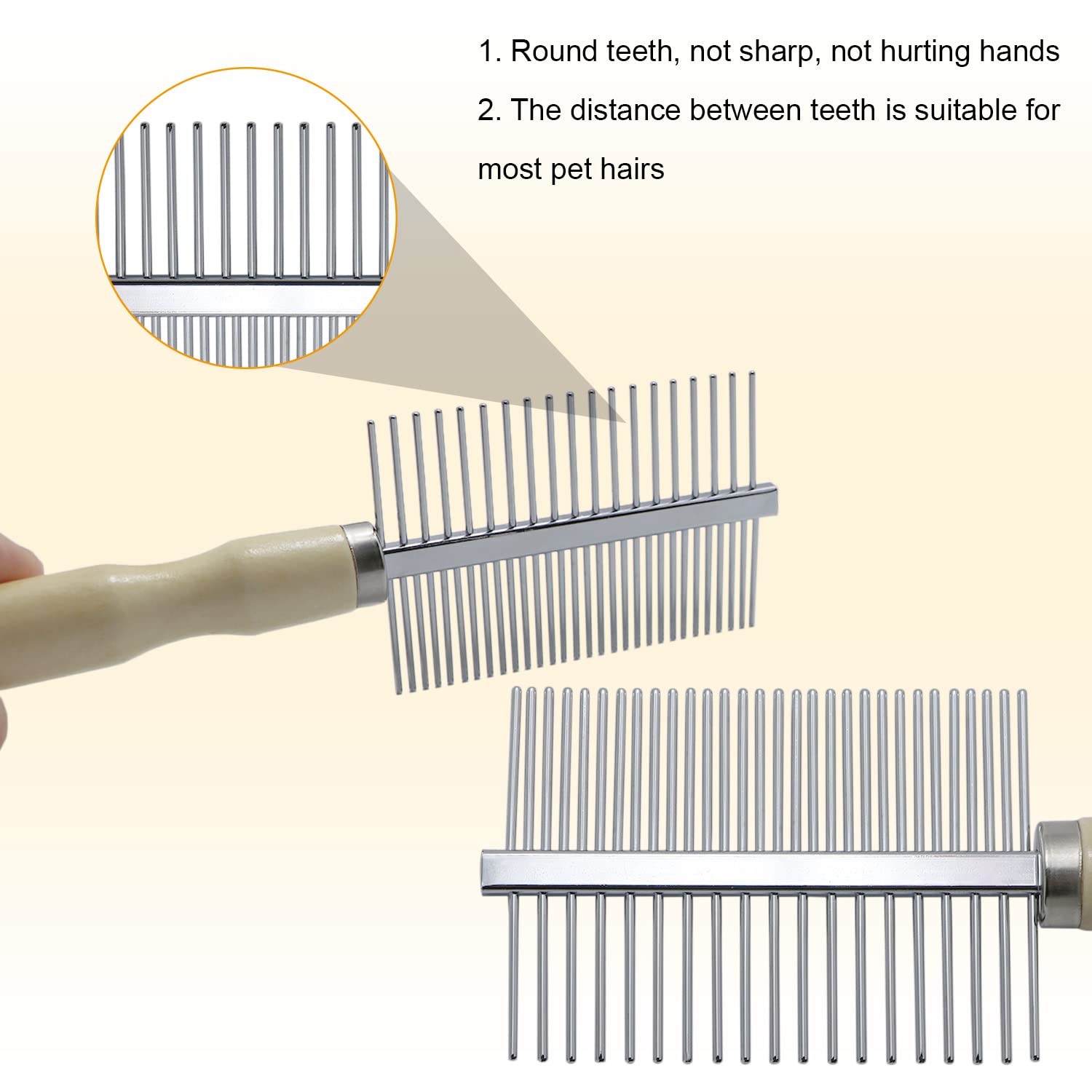 1. Round teeth, not sharp, not hurting hands

2. The distance between teeth is suitable for most pet hairs