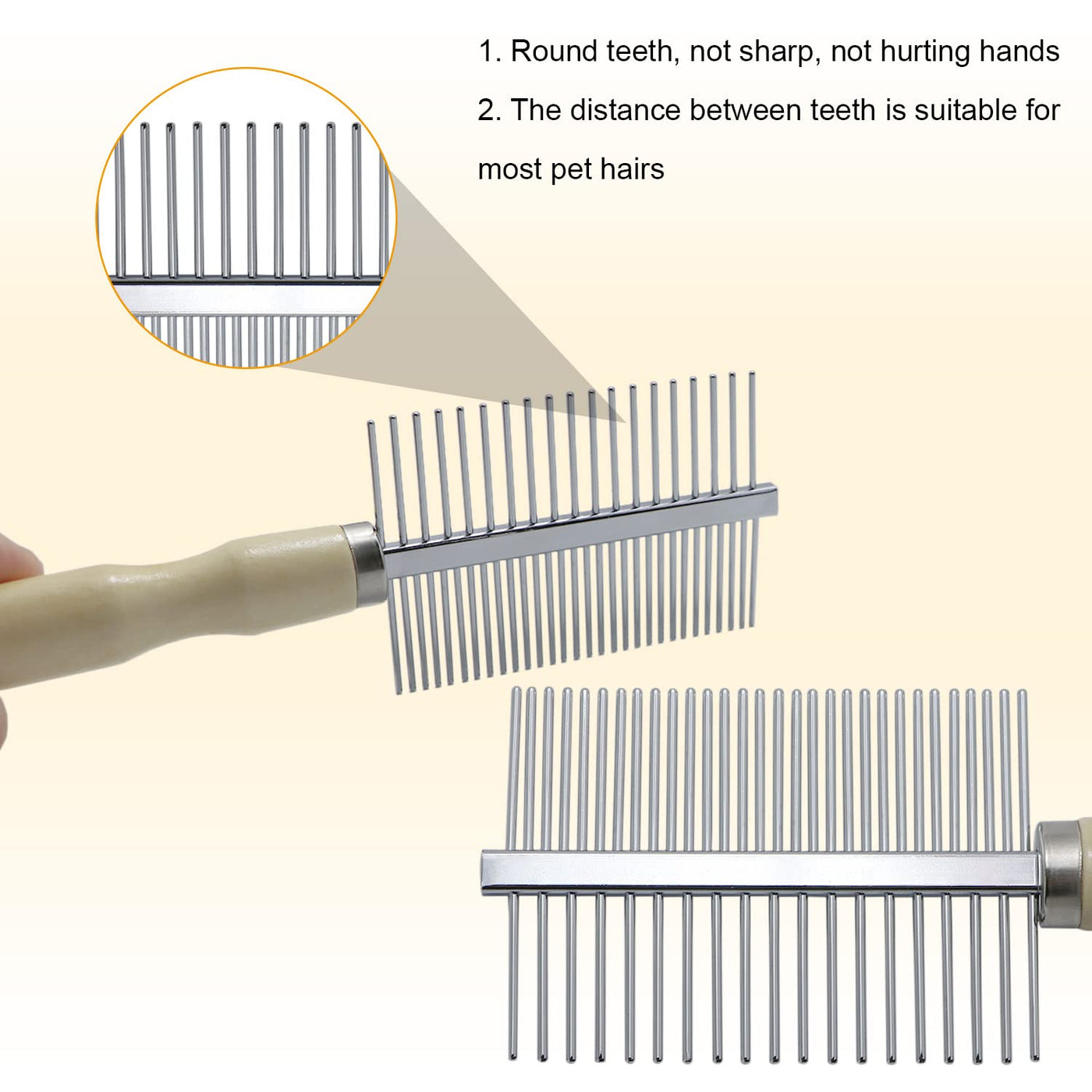 1. Round teeth, not sharp, not hurting hands

2. The distance between teeth is suitable for most pet hairs