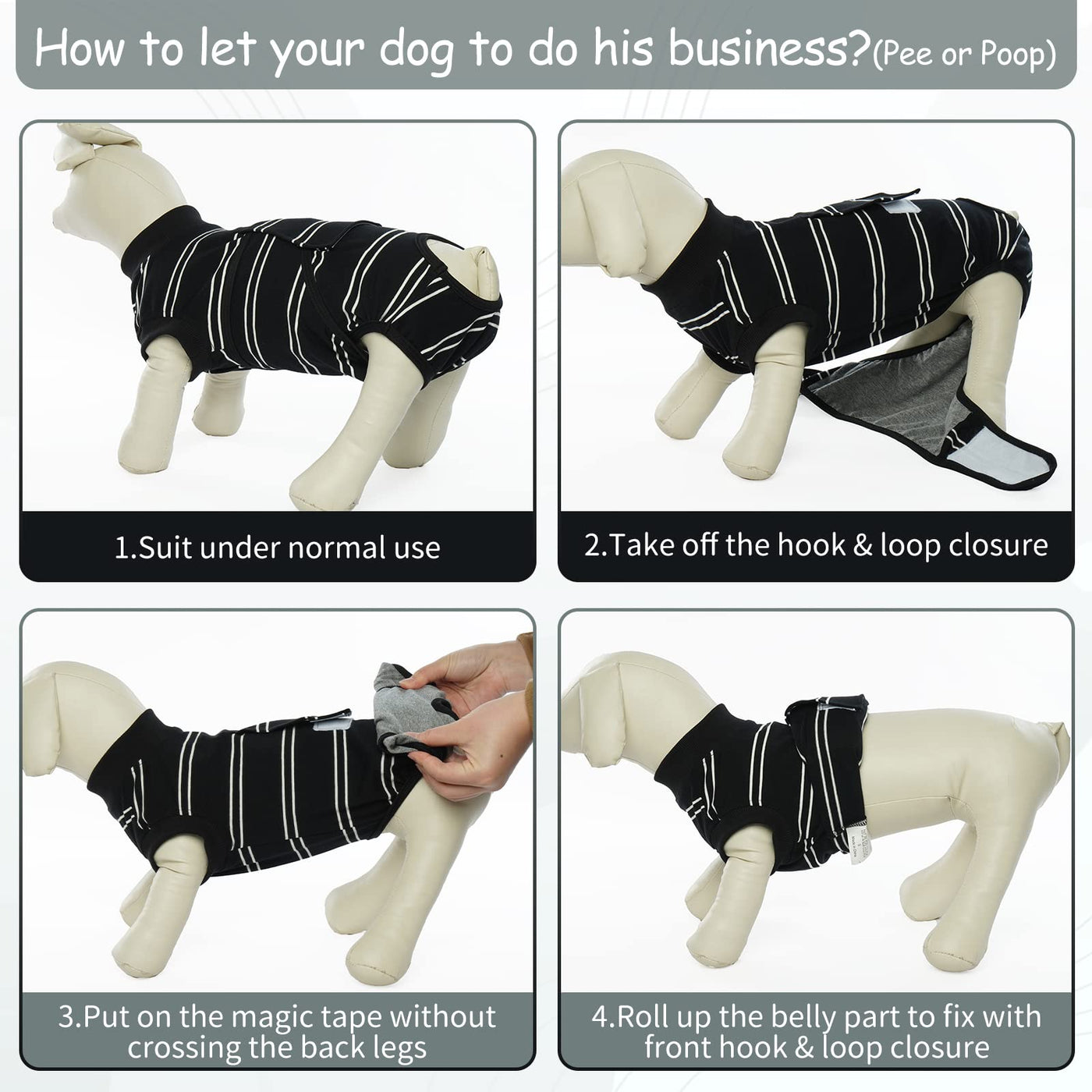 How to let your dog to do his business?(Pee or Poop)

1.Suit under normal use

2.Take off the hook & loop closure

3.Put on the magic tape without crossing the back legs

4.Roll up the belly part to fix with front hook & loop closure