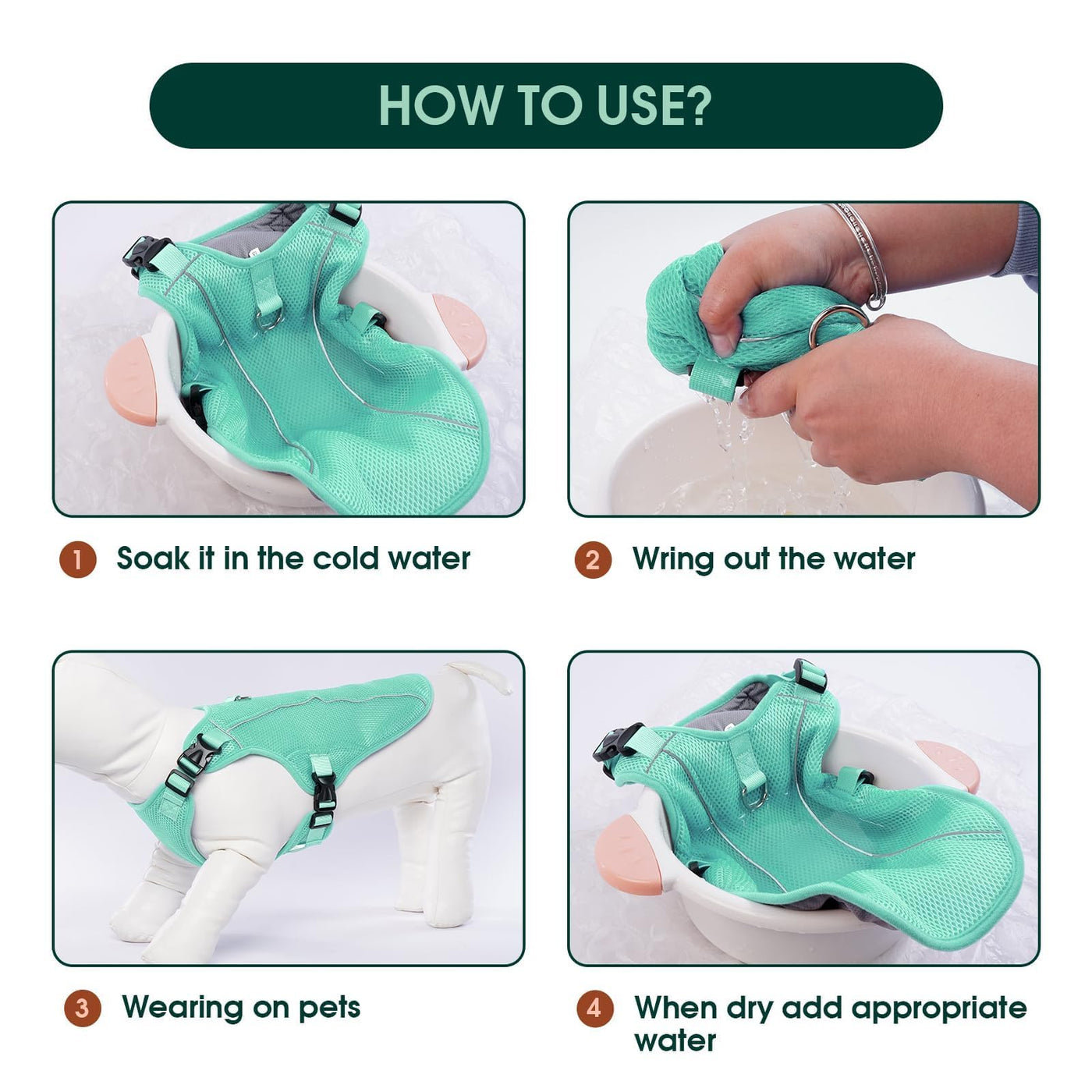 HOW TO USE?

1 Soak it in the cold water

2 Wring out the water

3 Wearing on pets

4 When dry add appropriate water