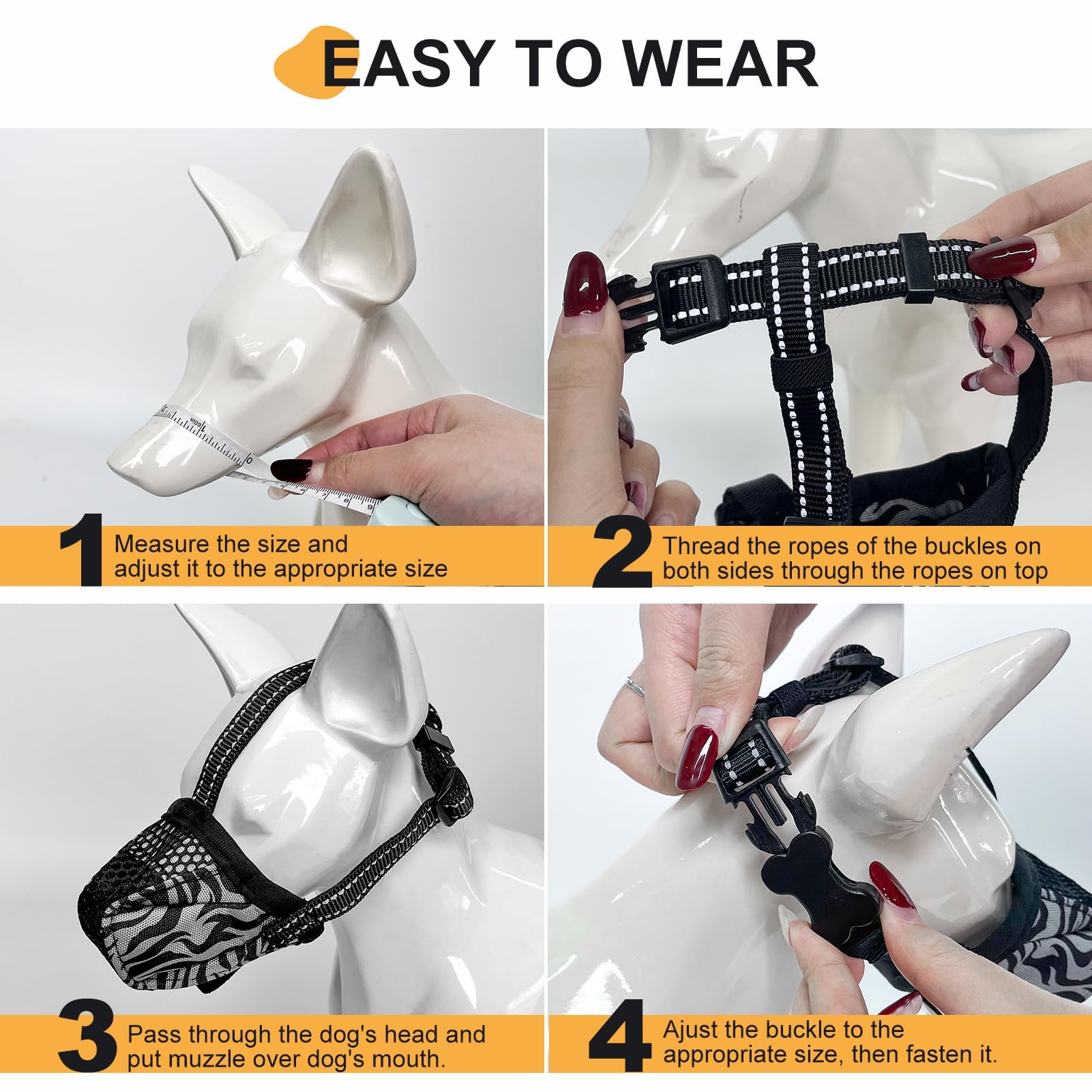 EASY TO WEAR

1 Measure the size and adjust it to the appropriate size

2 Thread the ropes of the buckles on both sides through the ropes on top

3 Pass through the dog's head and put muzzle over dog's mouth.

4 Ajust the buckle to the appropriate size, then fasten it.