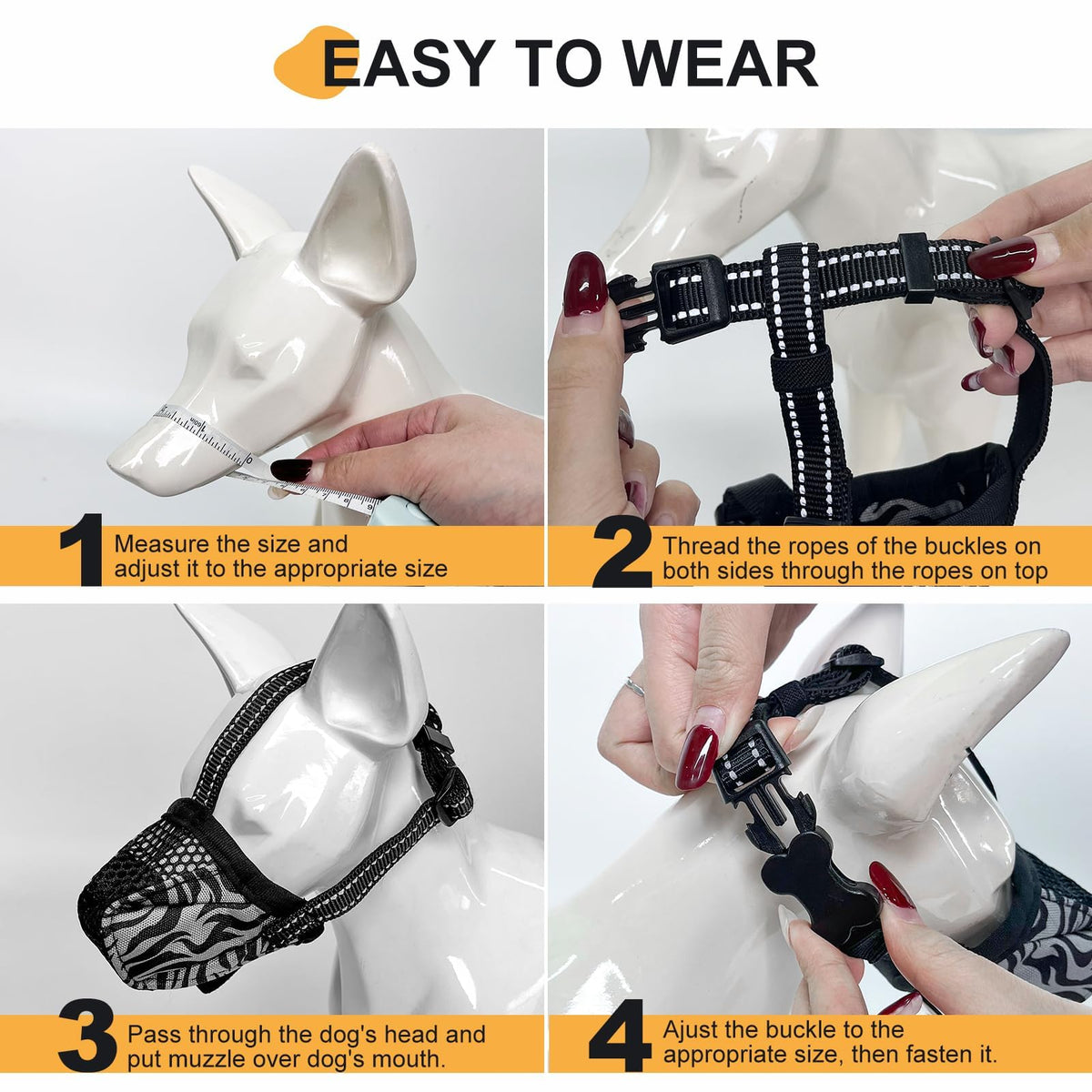 EASY TO WEAR

1 Measure the size and adjust it to the appropriate size

2 Thread the ropes of the buckles on both sides through the ropes on top

3 Pass through the dog's head and put muzzle over dog's mouth.

4 Ajust the buckle to the appropriate size, then fasten it.