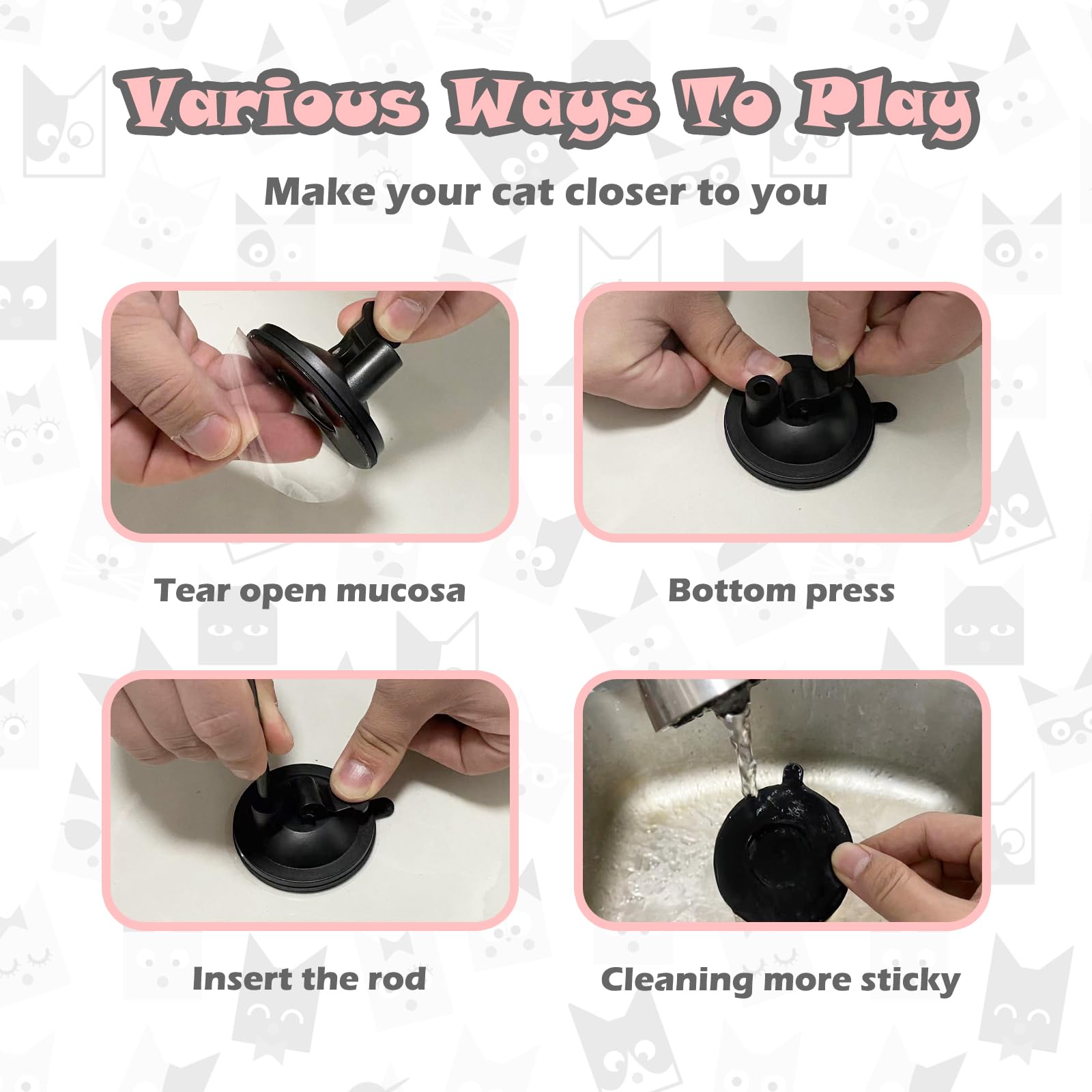 Various Ways To Play

Make your cat closer to you

Tear open mucosa

Bottom press

Insert the rod

Cleaning more sticky