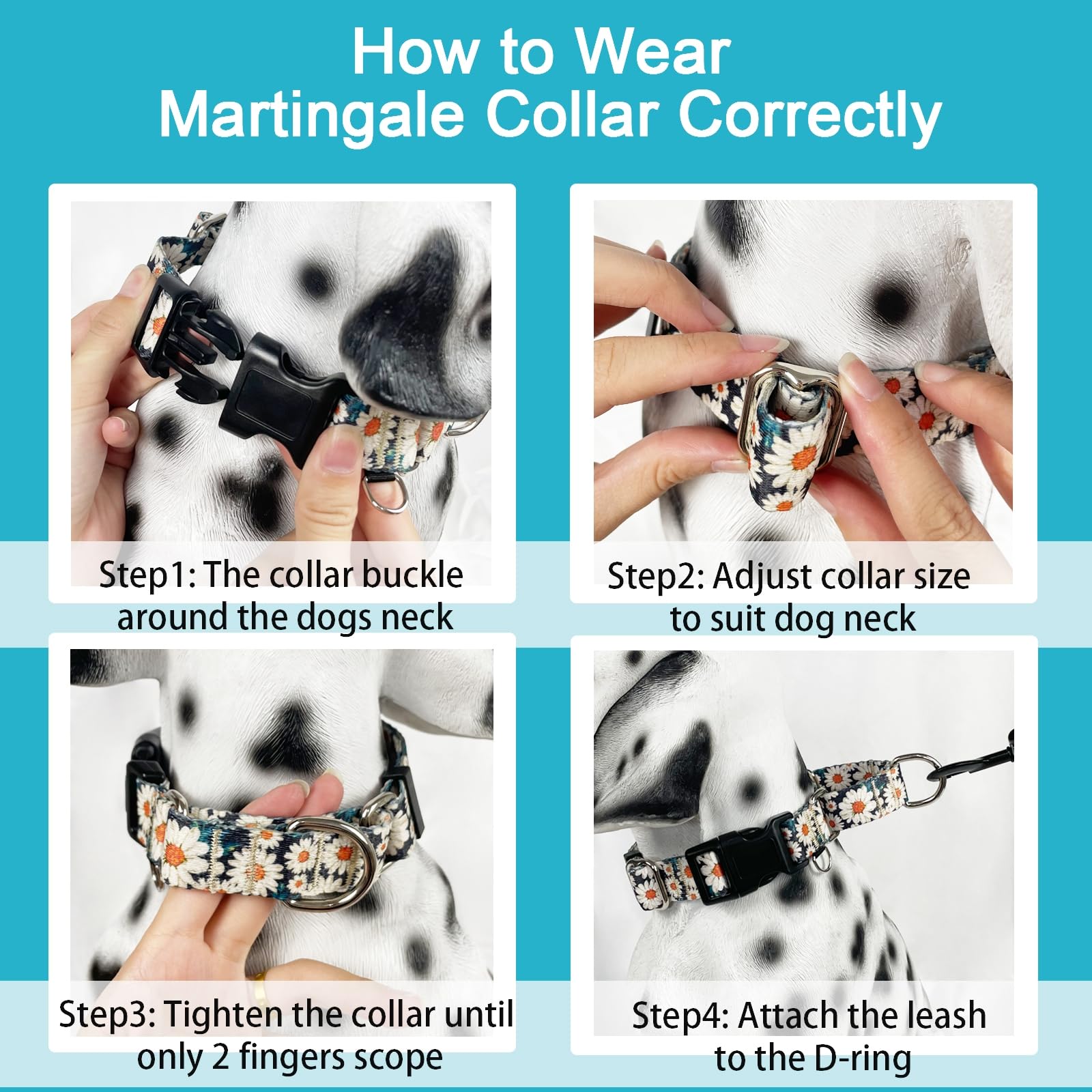 How to Wear
Martingale Collar Correctly

Step1: The collar buckle around the dogs neck

Step2: Adjust collar size to suit dog neck

Step3: Tighten the collar until only 2 fingers scope

Step4: Attach the leash to the D-ring