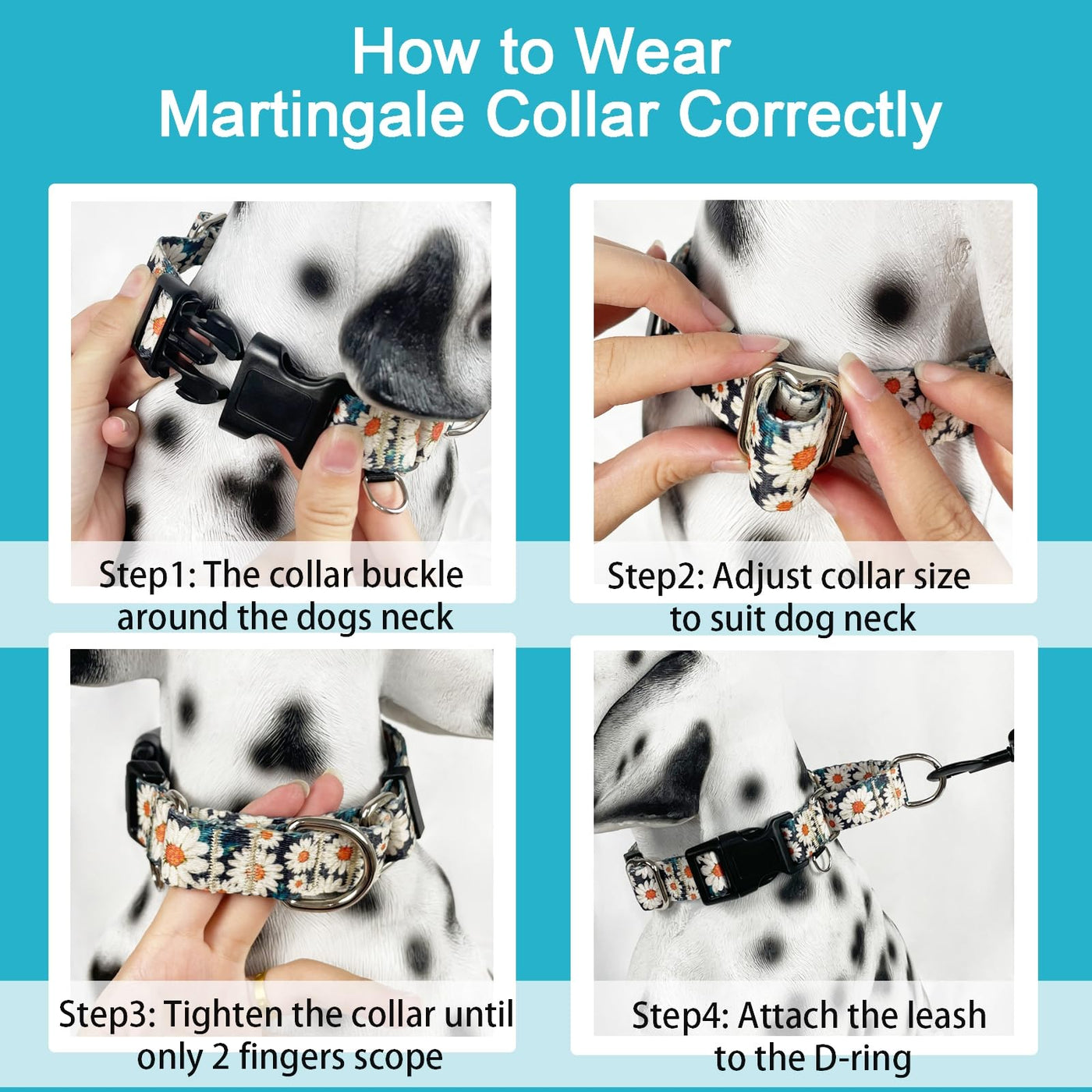 How to Wear
Martingale Collar Correctly

Step1: The collar buckle around the dogs neck

Step2: Adjust collar size to suit dog neck

Step3: Tighten the collar until only 2 fingers scope

Step4: Attach the leash to the D-ring