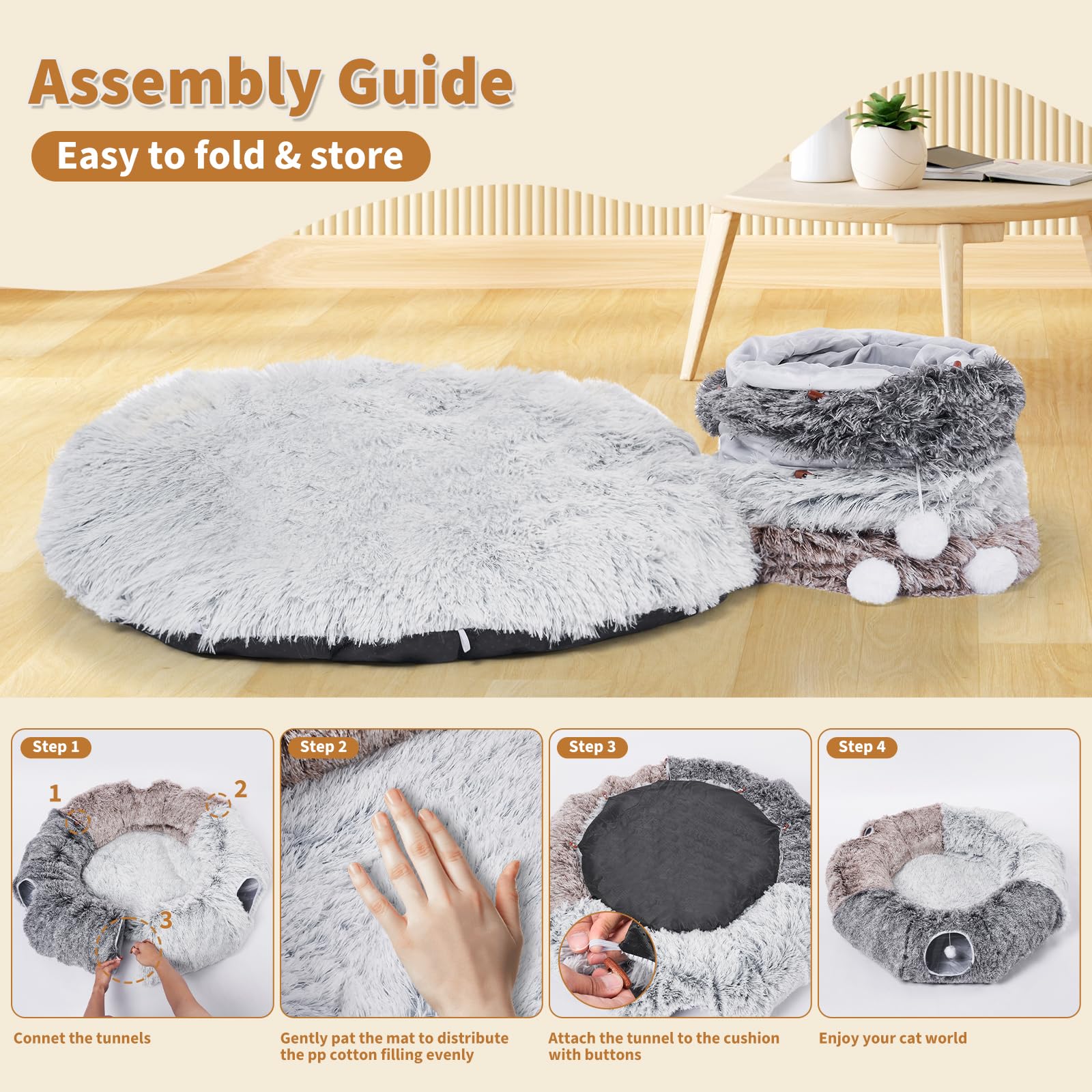 Assembly Guide

Easy to fold & store

Step 1

1

2

3

Connet the tunnels

Step 2

Gently pat the mat to distribute the pp cotton filling evenly

Step 3

Attach the tunnel to the cushion with buttons

Step 4

Enjoy your cat world