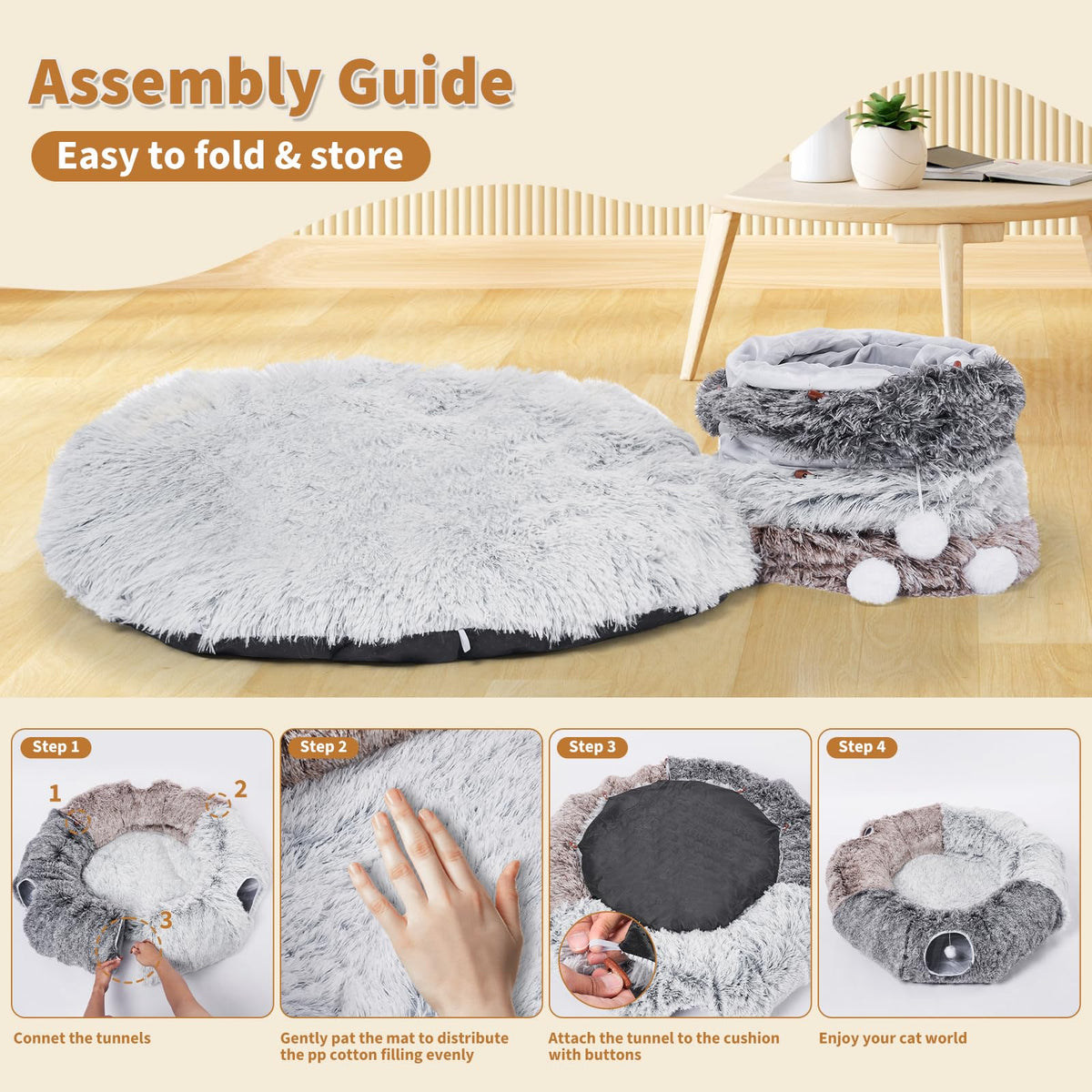 Assembly Guide

Easy to fold & store

Step 1

1

2

3

Connet the tunnels

Step 2

Gently pat the mat to distribute the pp cotton filling evenly

Step 3

Attach the tunnel to the cushion with buttons

Step 4

Enjoy your cat world