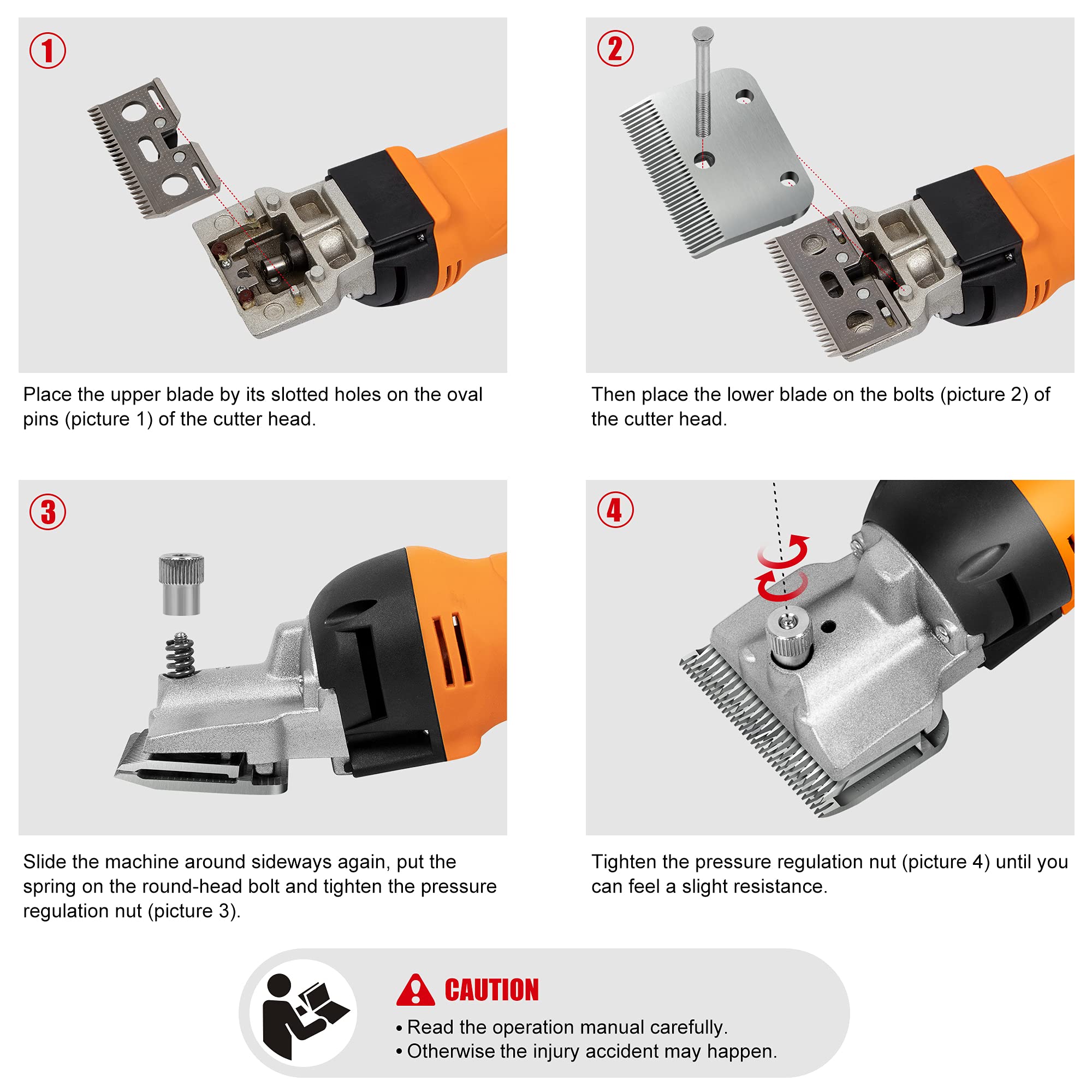 ①

Place the upper blade by its slotted holes on the oval pins (picture 1) of the cutter head.

②

Then place the lower blade on the bolts (picture 2) of the cutter head.

③

Slide the machine around sideways again, put the spring on the round-head bolt and tighten the pressure regulation nut (picture 3).

④

Tighten the pressure regulation nut (picture 4) until you can feel a slight resistance.

CAUTION

• Read the operation manual carefully.
• Otherwise the injury accident may happen.