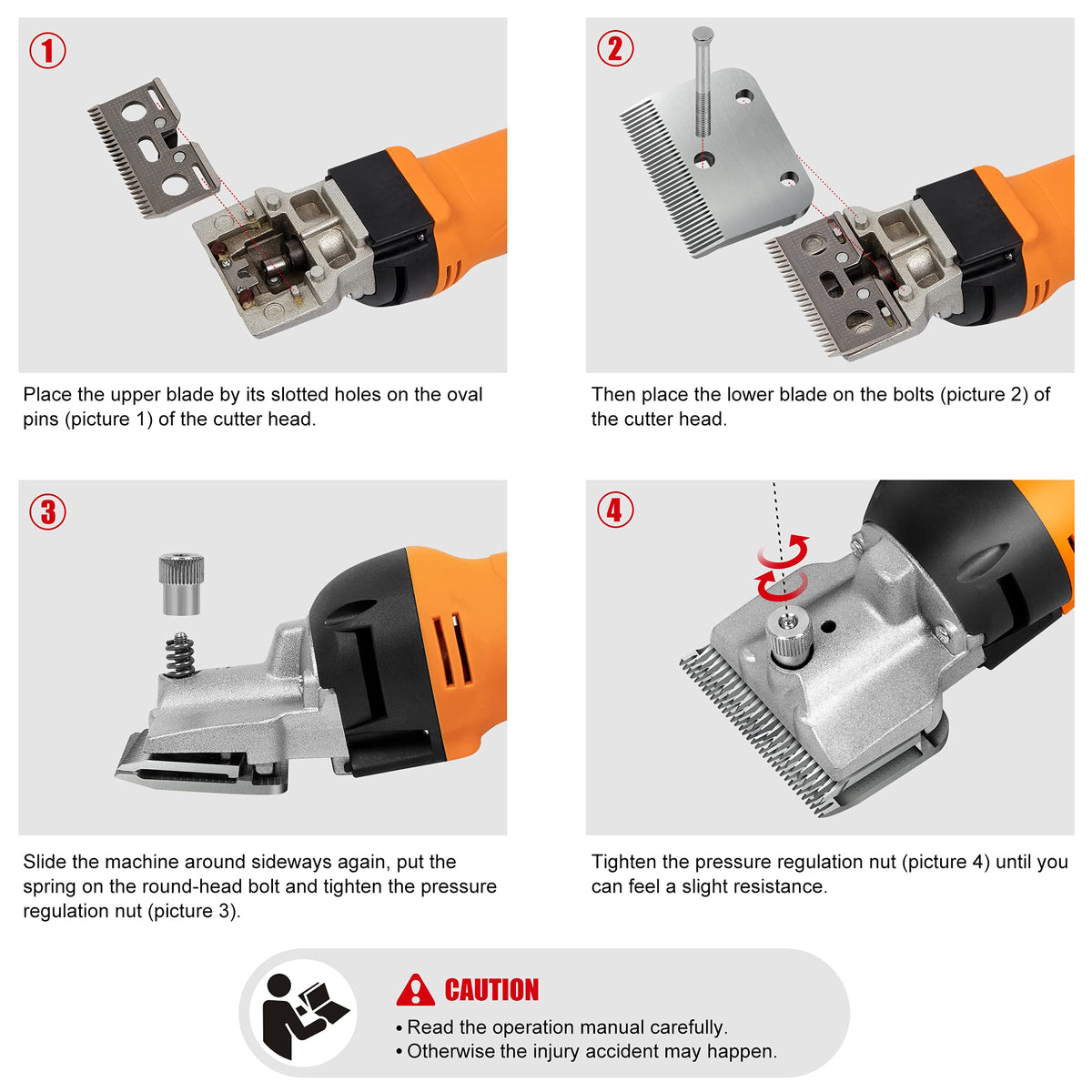 ①

Place the upper blade by its slotted holes on the oval pins (picture 1) of the cutter head.

②

Then place the lower blade on the bolts (picture 2) of the cutter head.

③

Slide the machine around sideways again, put the spring on the round-head bolt and tighten the pressure regulation nut (picture 3).

④

Tighten the pressure regulation nut (picture 4) until you can feel a slight resistance.

CAUTION
• Read the operation manual carefully.
• Otherwise the injury accident may happen.