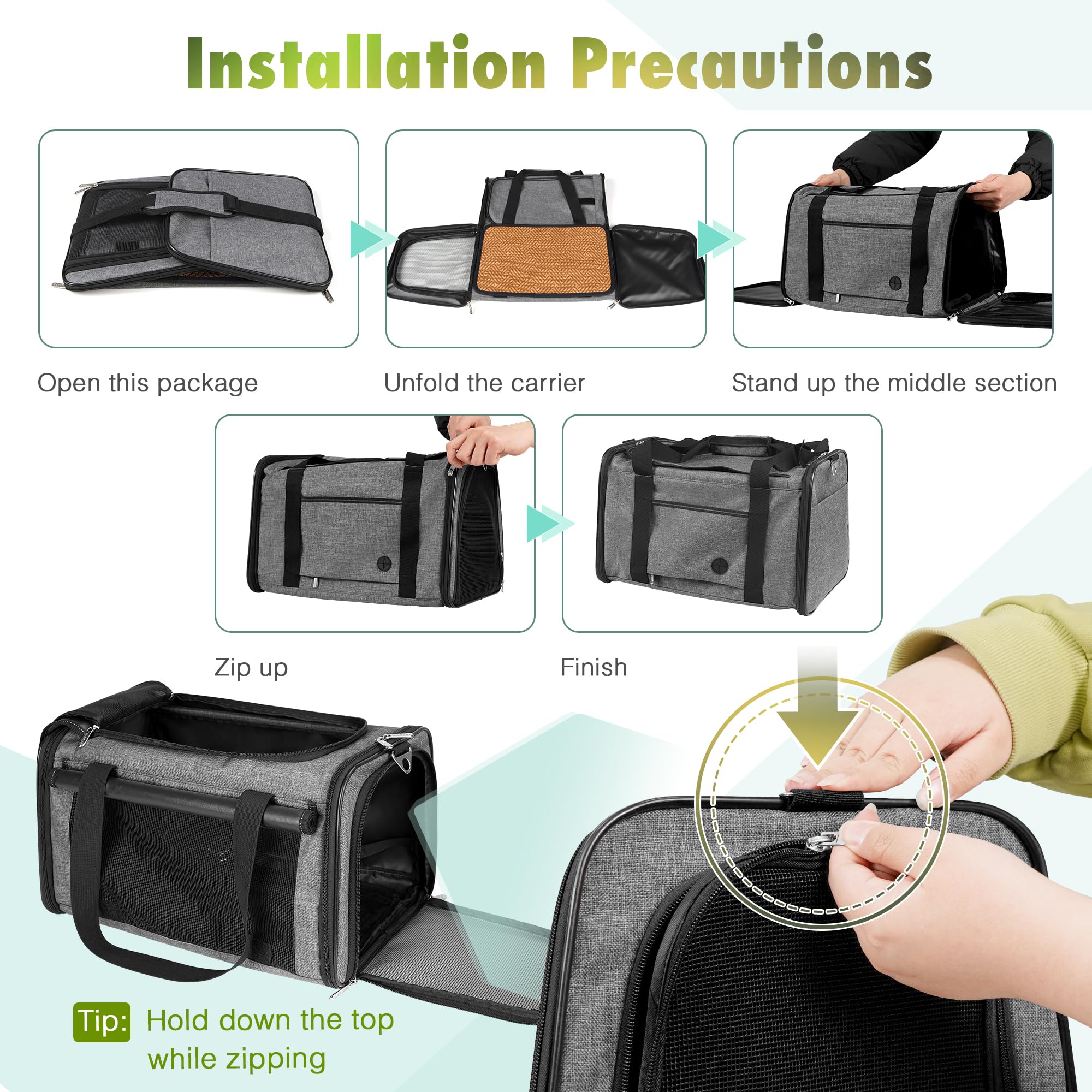 Installation Precautions

Open this package

Unfold the carrier

Stand up the middle section

Zip up

Finish

Tip: Hold down the top while zipping