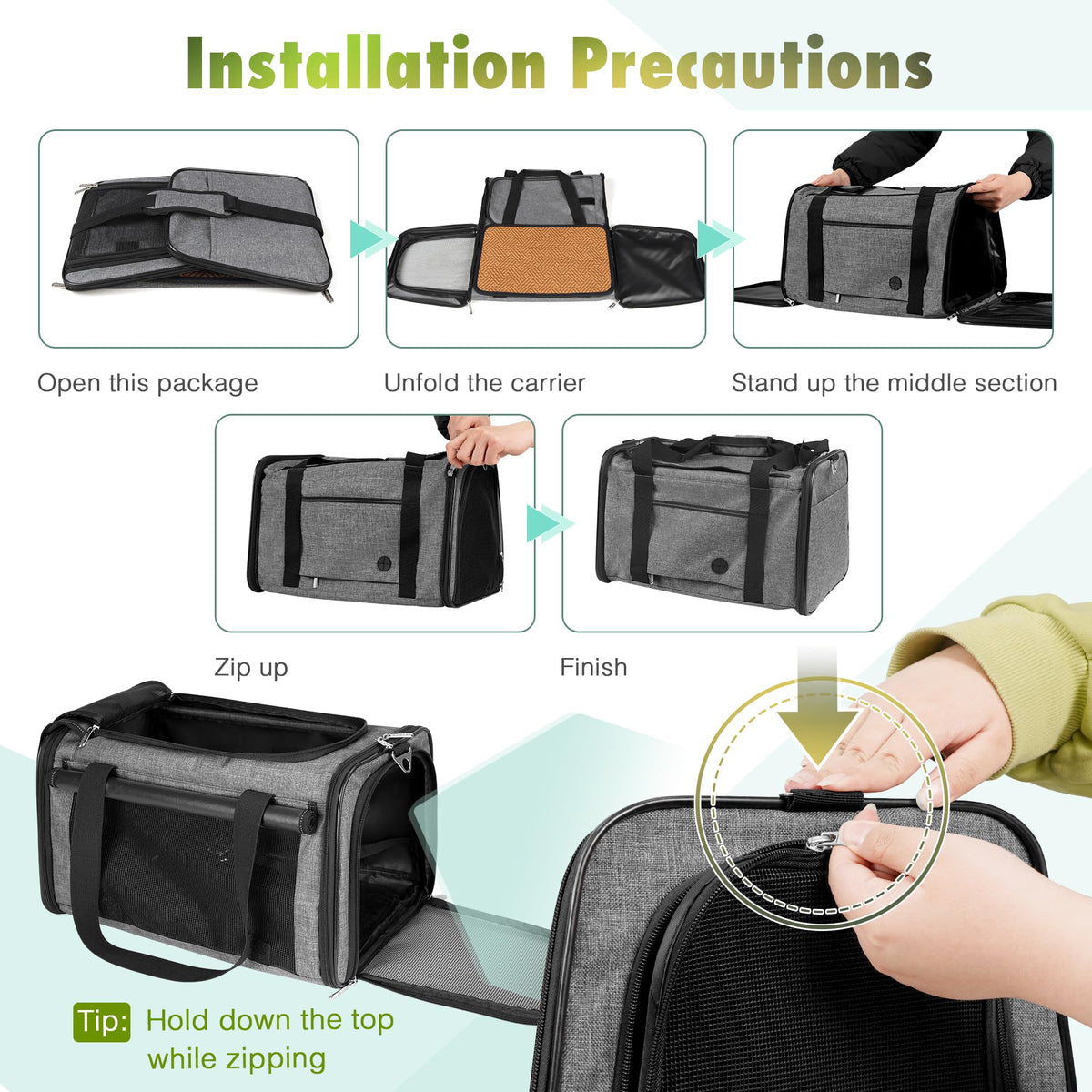 Installation Precautions

Open this package

Unfold the carrier

Stand up the middle section

Zip up

Finish

Tip: Hold down the top while zipping