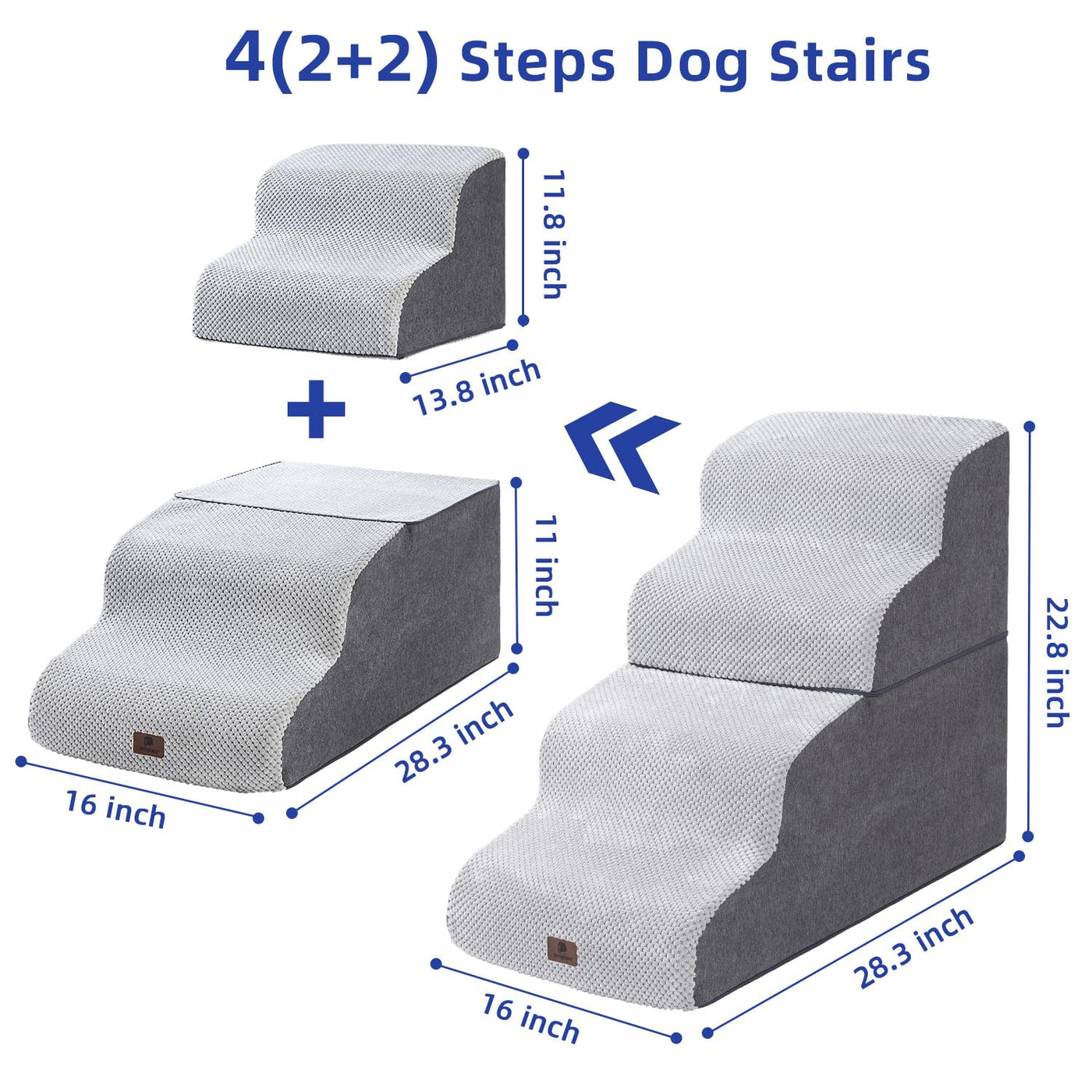 4(2+2) Steps Dog Stairs

11.8 inch

13.8 inch

+

11 inch

28.3 inch

16 inch

22.8 inch

28.3 inch

16 inch