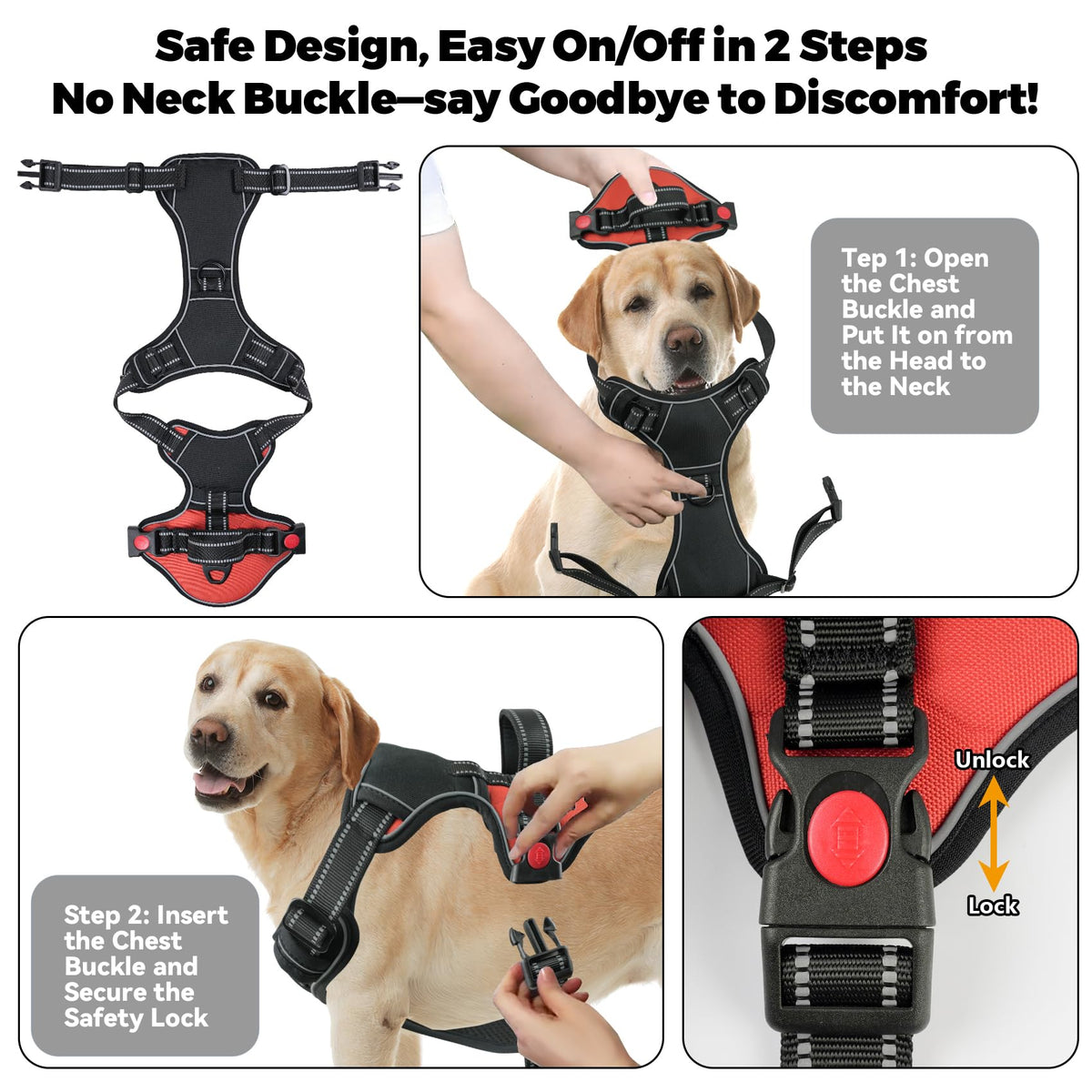 Safe Design, Easy On/Off in 2 Steps
No Neck Buckle—say Goodbye to Discomfort!

Tep 1: Open the Chest Buckle and Put It on from the Head to the Neck

Step 2: Insert the Chest Buckle and Secure the Safety Lock

Unlock

Lock