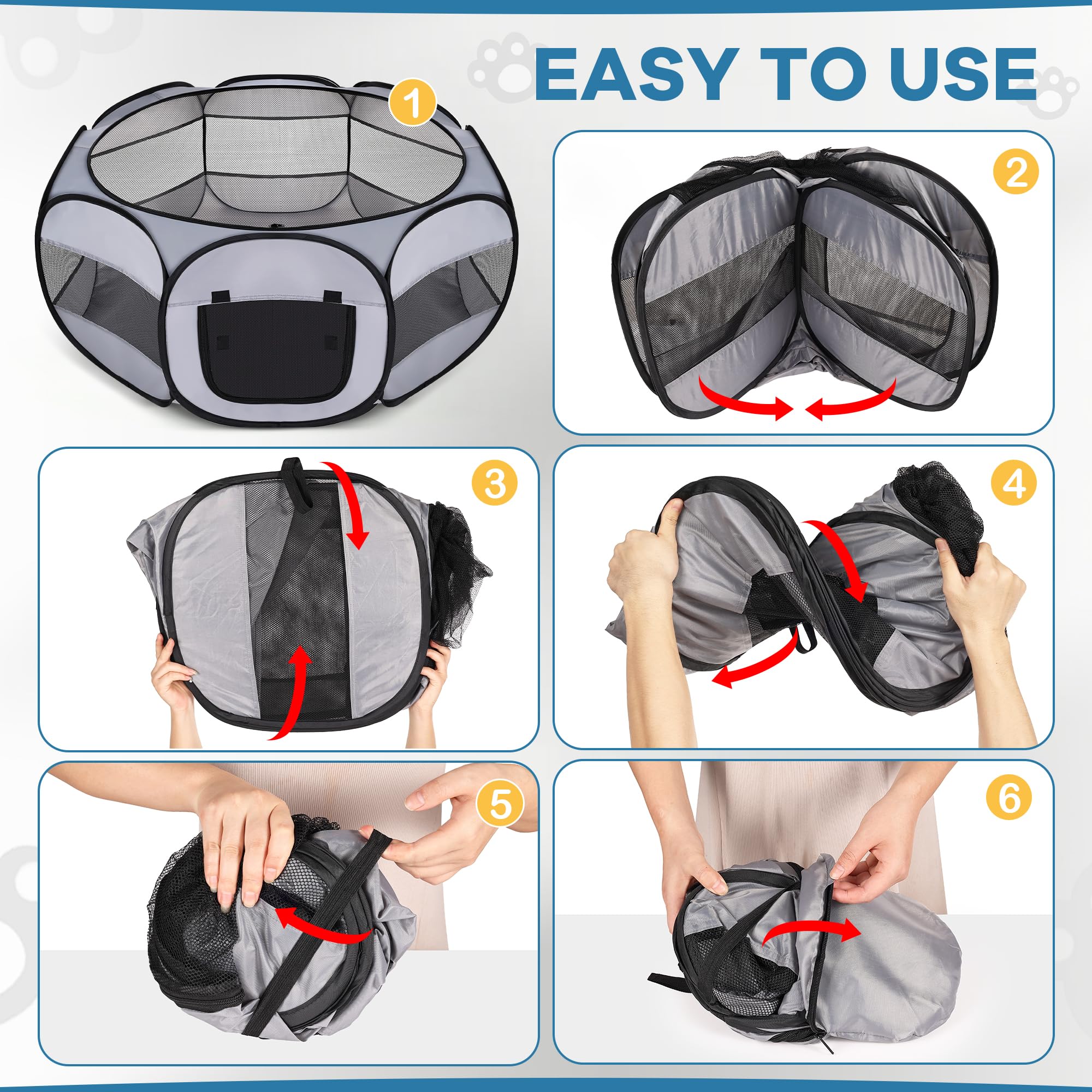 EASY TO USE

1

2

3

4

5

6