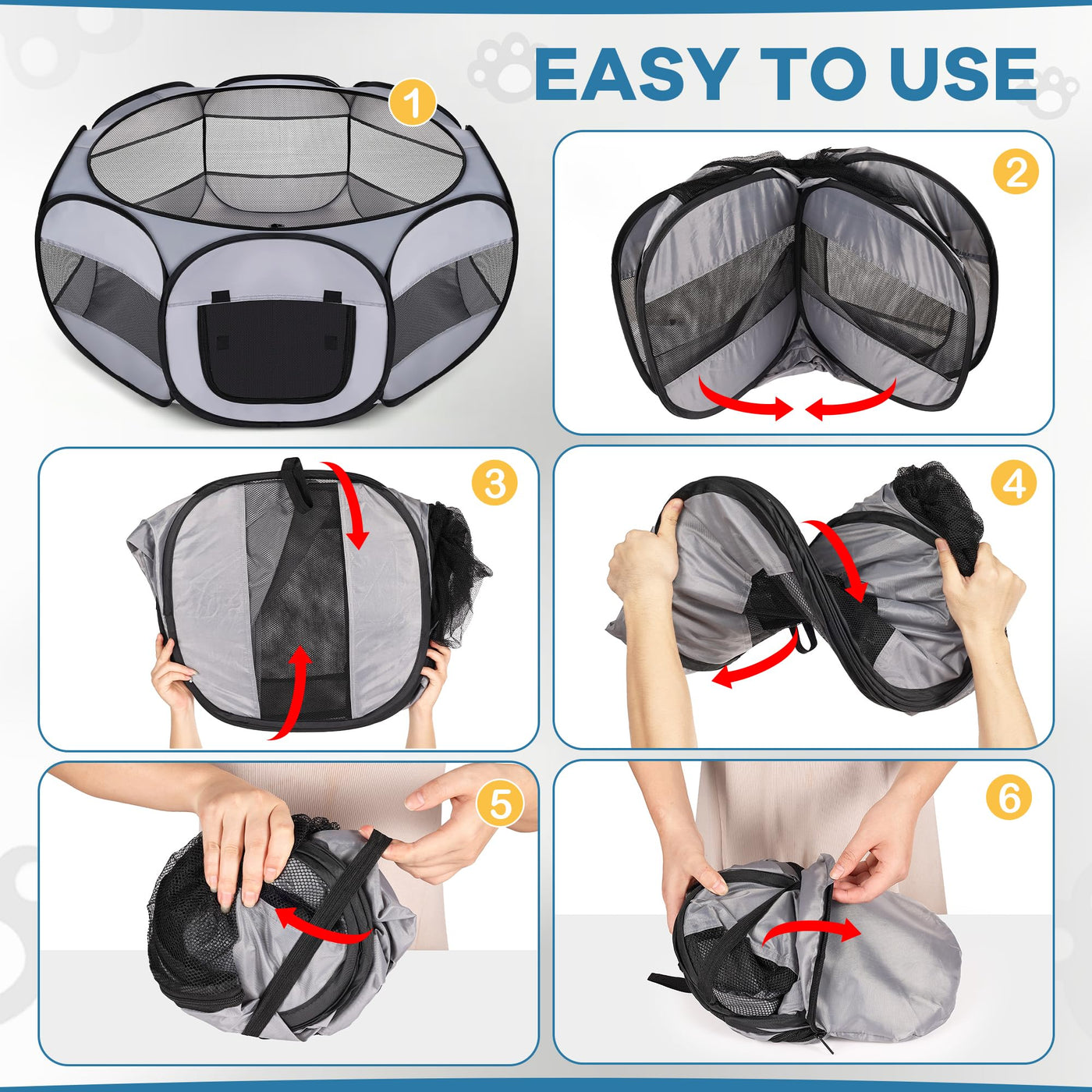 EASY TO USE

1

2

3

4

5

6