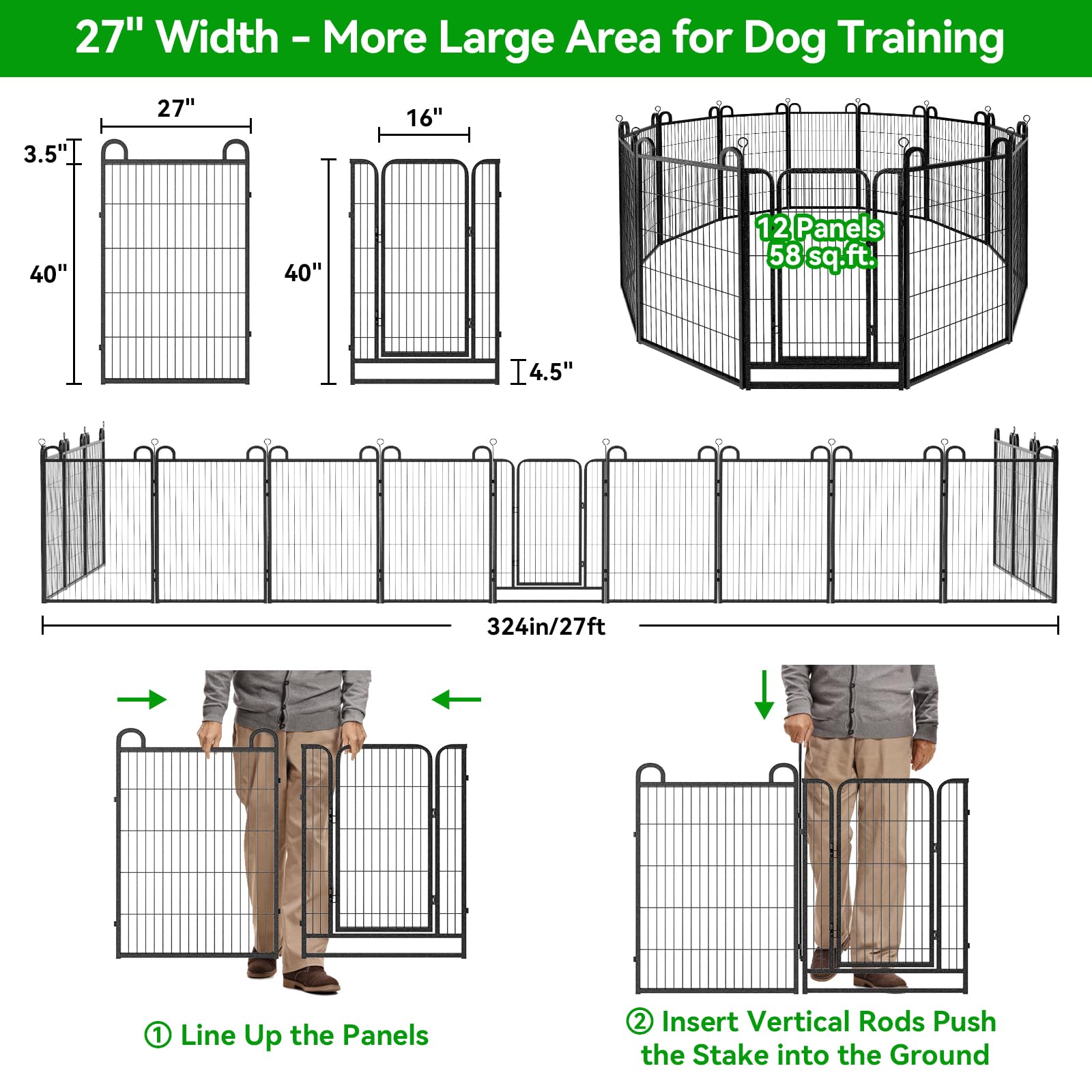 27" Width - More Large Area for Dog Training

27"

3.5"

40"

16"

40"

4.5"

12 Panels
58 sq.ft.

324in/27ft

① Line Up the Panels

② Insert Vertical Rods Push the Stake into the Ground