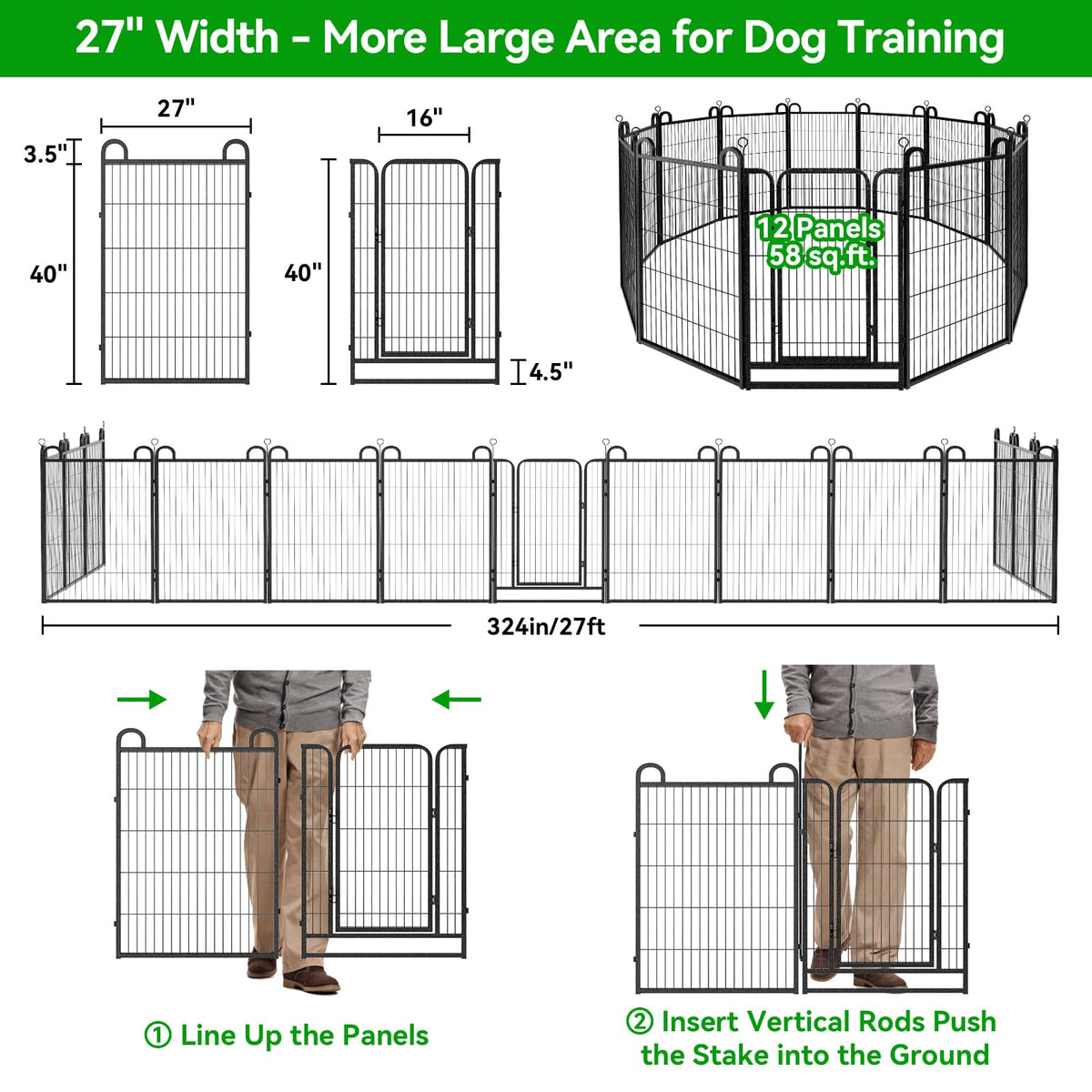 27" Width - More Large Area for Dog Training

27"
3.5"
40"

16"
40"
4.5"

12 Panels
58 sq.ft.

324in/27ft

① Line Up the Panels

② Insert Vertical Rods Push the Stake into the Ground