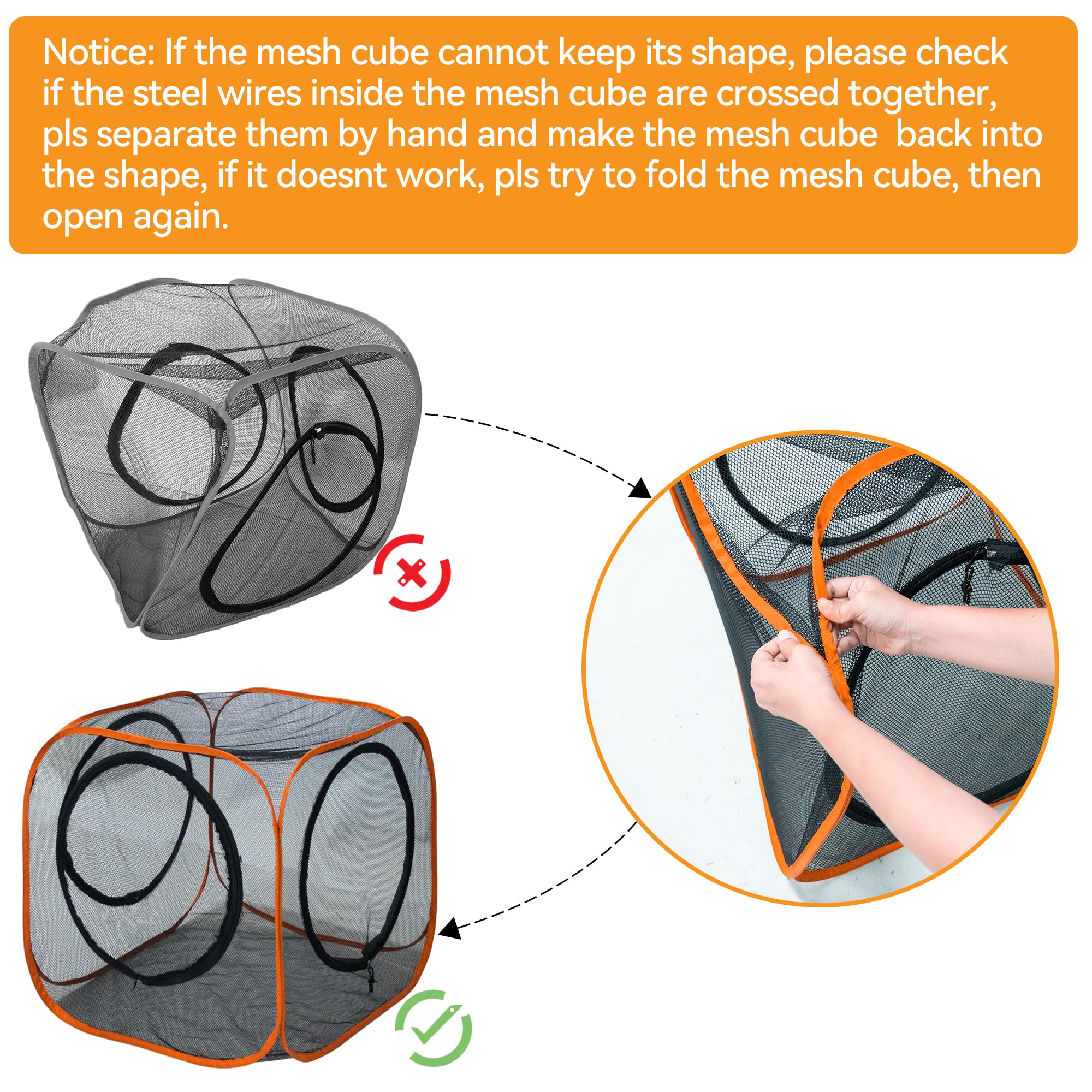 Notice: If the mesh cube cannot keep its shape, please check if the steel wires inside the mesh cube are crossed together, pls separate them by hand and make the mesh cube back into the shape, if it doesnt work, pls try to fold the mesh cube, then open again.