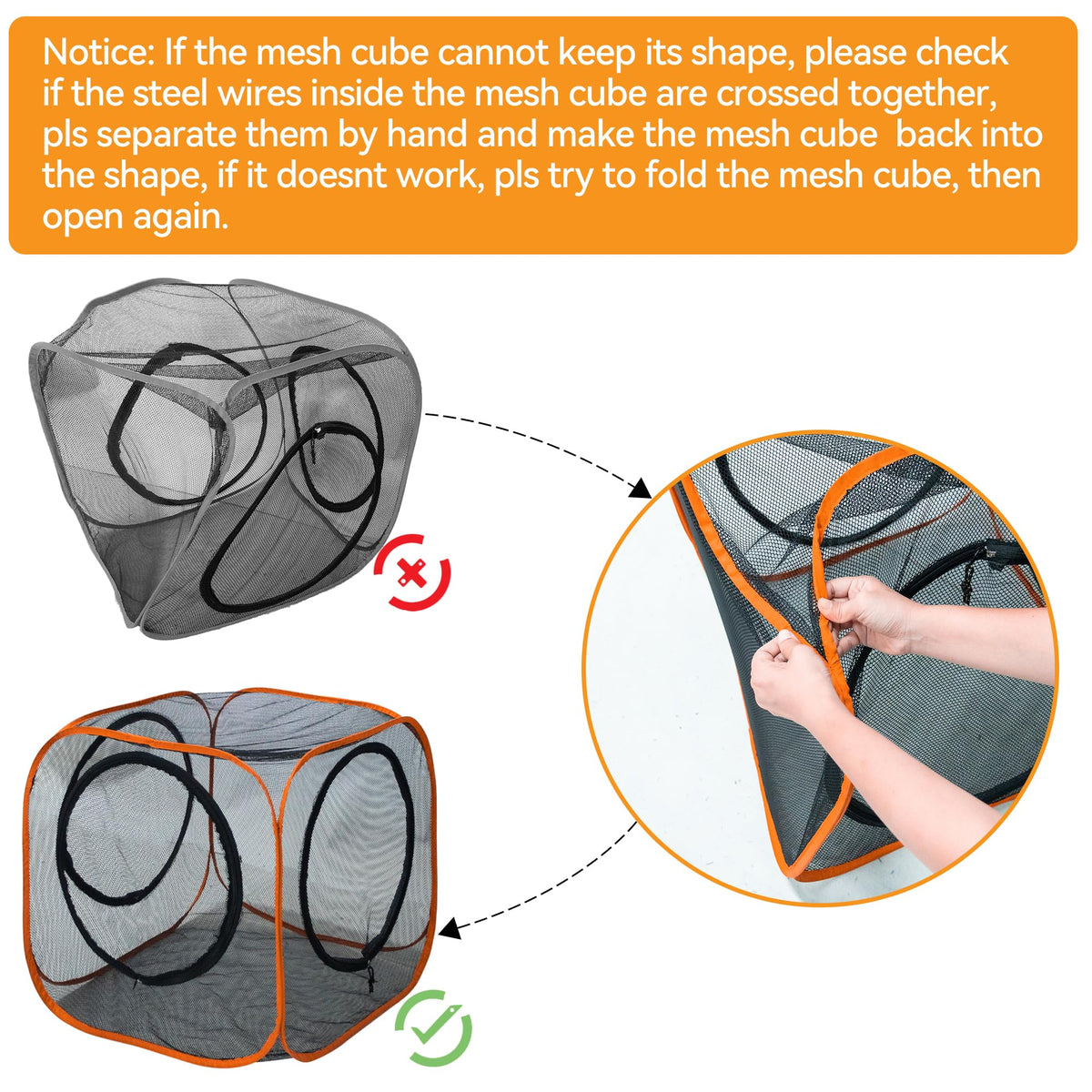 Notice: If the mesh cube cannot keep its shape, please check if the steel wires inside the mesh cube are crossed together, pls separate them by hand and make the mesh cube back into the shape, if it doesnt work, pls try to fold the mesh cube, then open again.