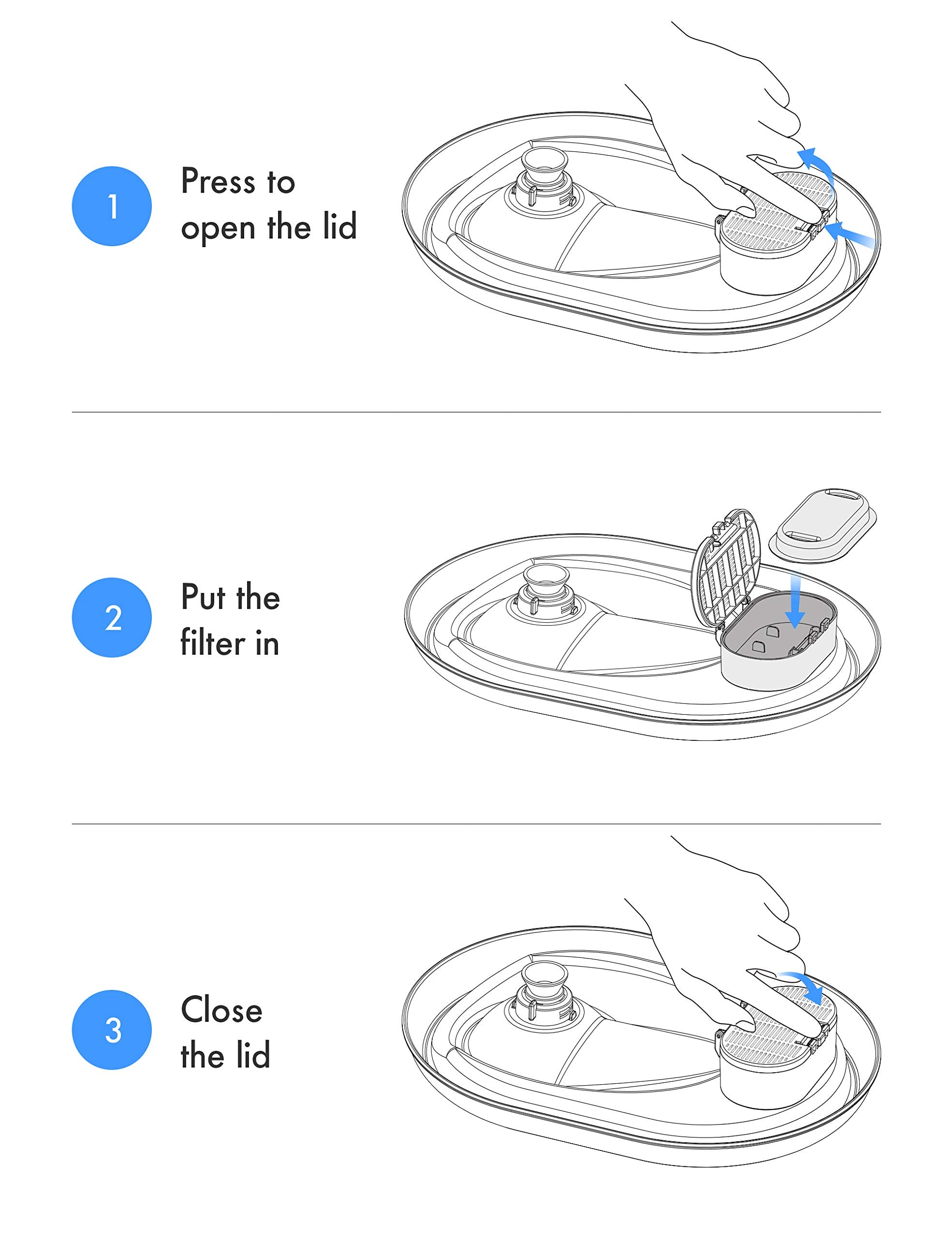 1

Press to open the lid

2

Put the filter in

3

Close the lid