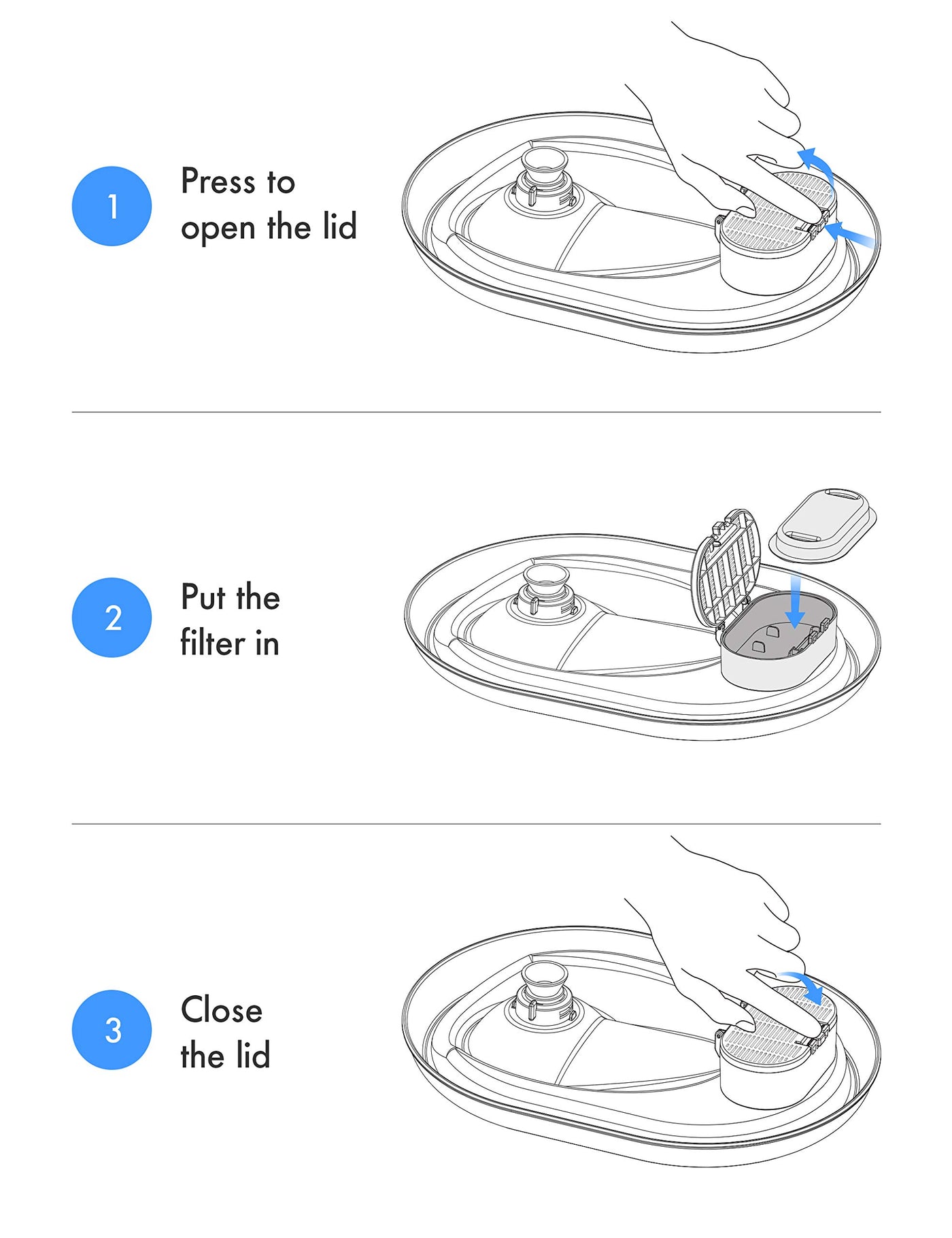 1

Press to open the lid

2

Put the filter in

3

Close the lid